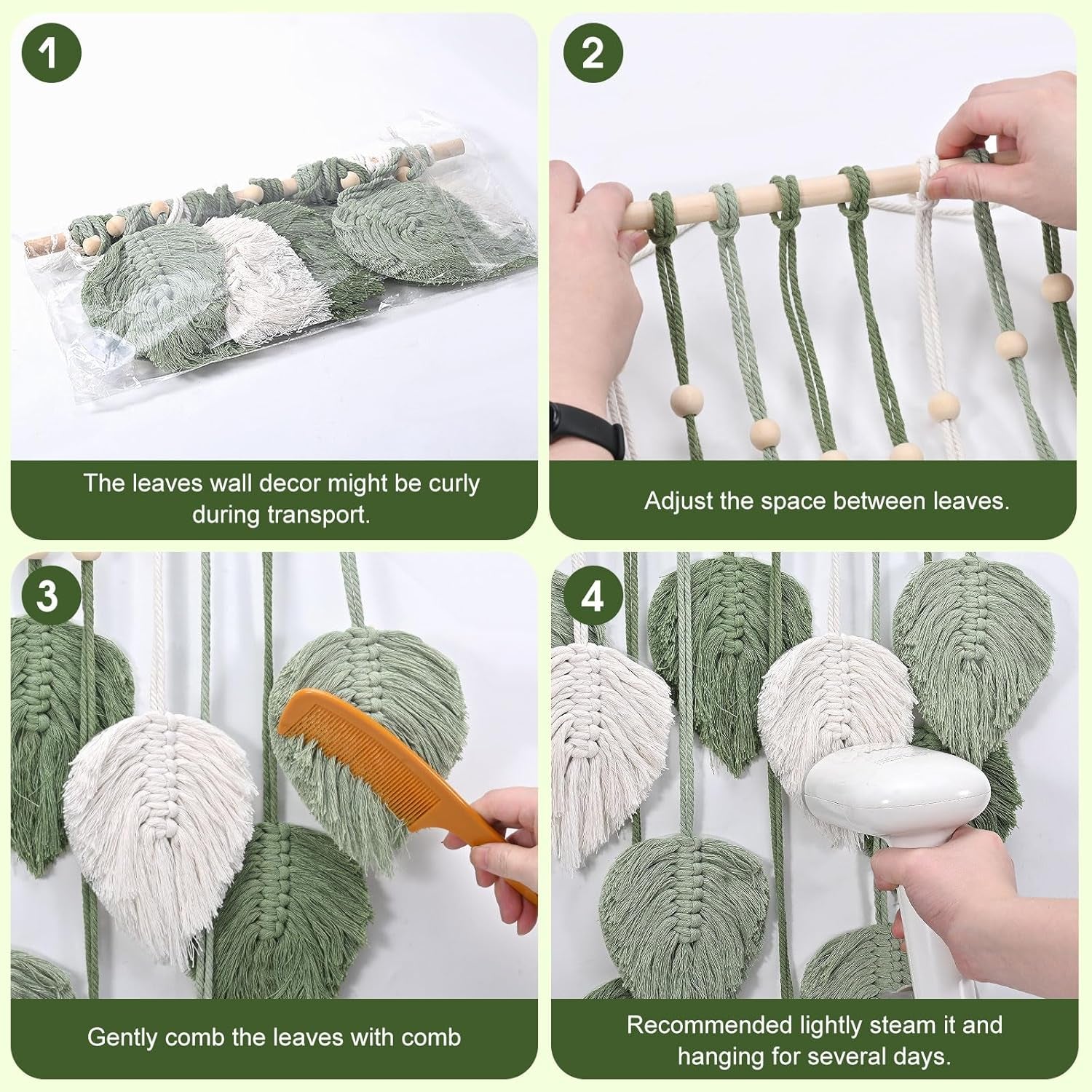 1

The leaves wall decor might be curly during transport.

2

Adjust the space between leaves.

3

Gently comb the leaves with comb

4

Recommended lightly steam it and hanging for several days.