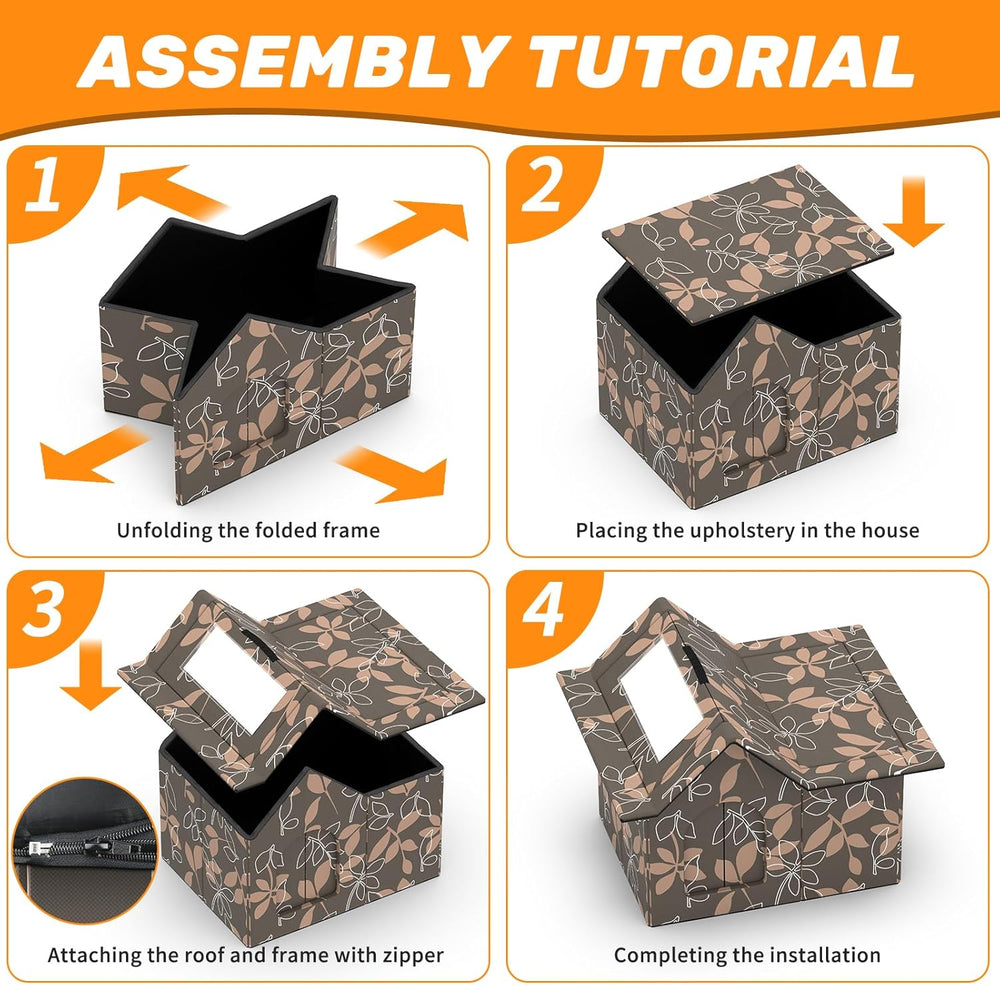 ASSEMBLY TUTORIAL

1

Unfolding the folded frame

2

Placing the upholstery in the house

3

Attaching the roof and frame with zipper

4

Completing the installation