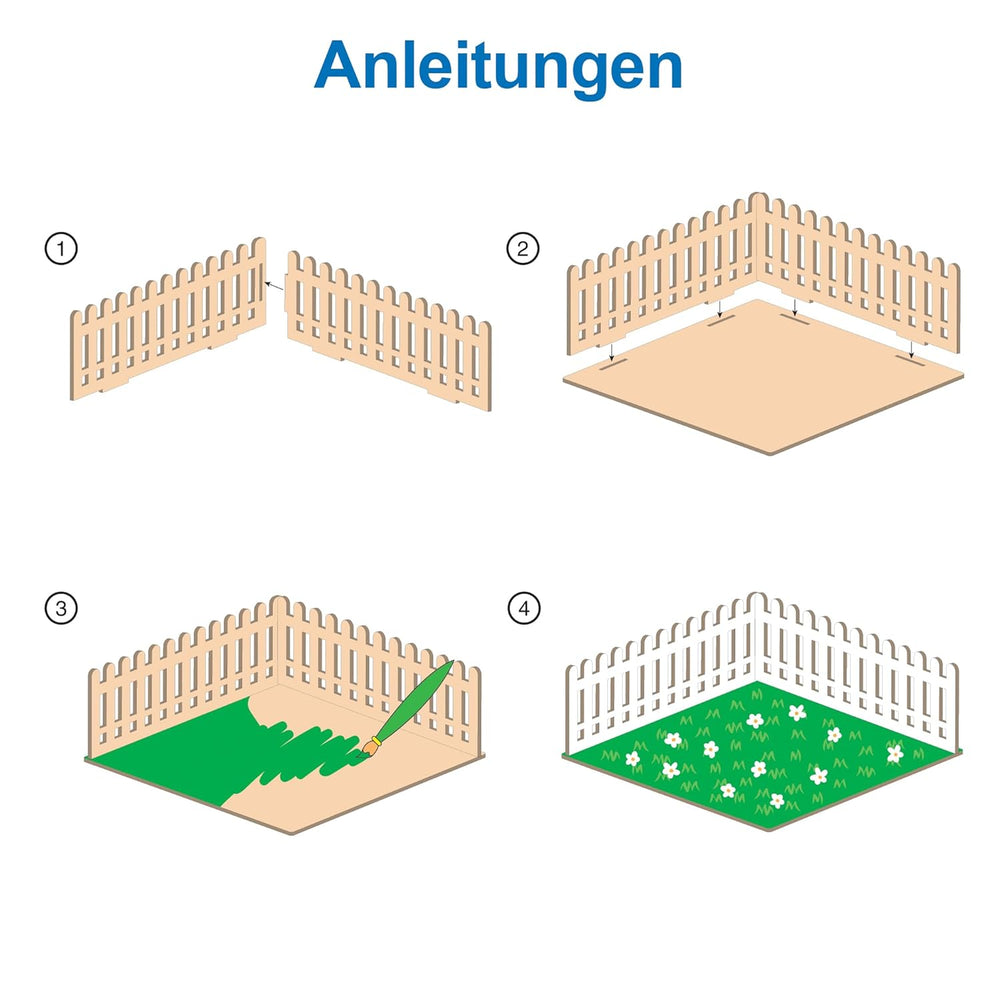 Anleitungen

①

②

③

④