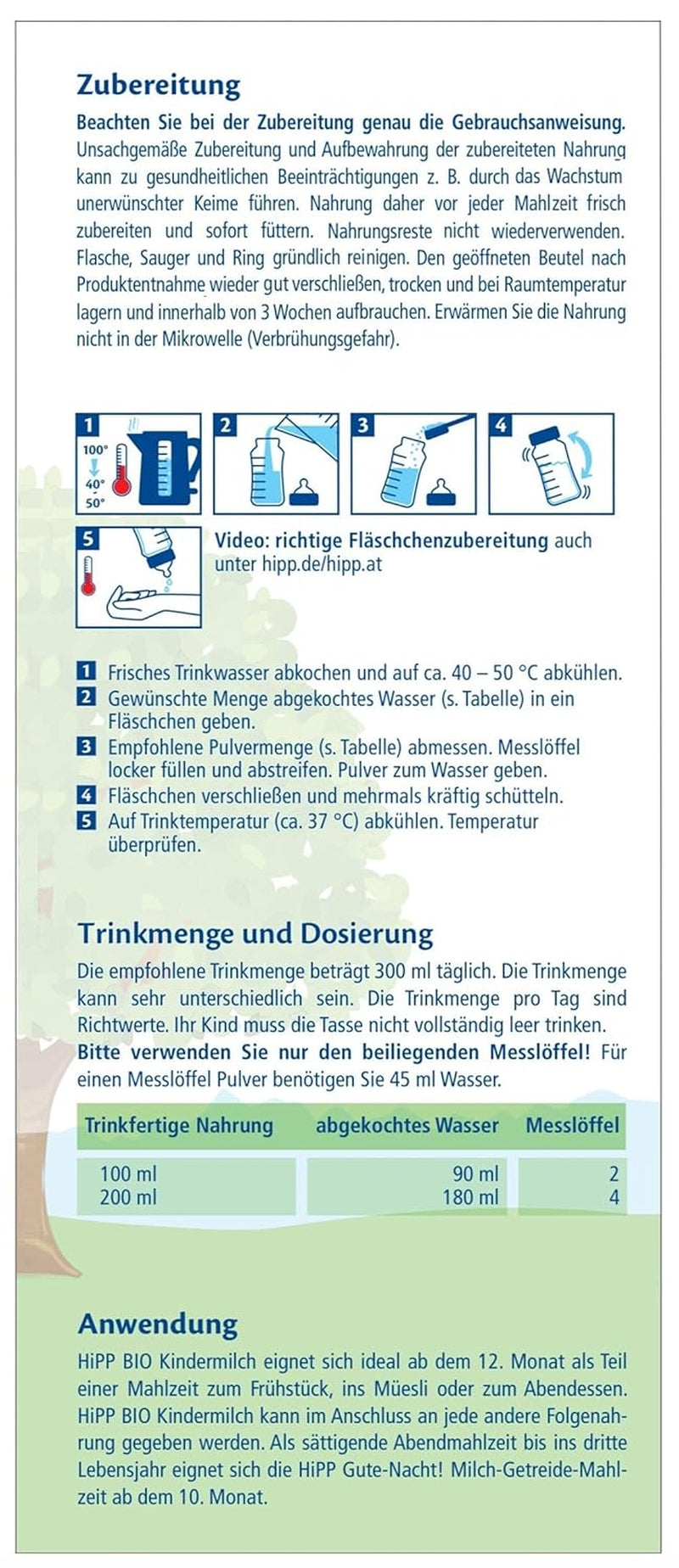 Zubereitung

Beachten Sie bei der Zubereitung genau die Gebrauchsanweisung. Unsachgemäße Zubereitung und Aufbewahrung der zubereiteten Nahrung kann zu gesundheitlichen Beeinträchtigungen z. B. durch das Wachstum unerwünschter Keime führen. Nahrung daher vor jeder Mahlzeit frisch zubereiten und sofort füttern. Nahrungsreste nicht wiederverwenden. Flasche, Sauger und Ring gründlich reinigen. Den geöffneten Beutel nach Produktentnahme wieder gut verschließen, trocken und bei Raumtemperatur lagern und innerhalb von 3 Wochen aufbrauchen. Erwärmen Sie die Nahrung nicht in der Mikrowelle (Verbrühungsgefahr).

1 100° 40° 50°

2

3

4

5

Video: richtige Fläschchenzubereitung auch unter hipp.de/hipp.at

1 Frisches Trinkwasser abkochen und auf ca. 40 – 50 °C abkühlen.
2 Gewünschte Menge abgekochtes Wasser (s. Tabelle) in ein Fläschchen geben.
3 Empfohlene Pulvermenge (s. Tabelle) abmessen. Messlöffel locker füllen und abstreifen. Pulver zum Wasser geben.
4 Fläschchen verschließen und mehrmals kräftig schütteln.
5 Auf Trinktemperatur (ca. 37 °C) abkühlen. Temperatur überprüfen.

Trinkmenge und Dosierung

Die empfohlene Trinkmenge beträgt 300 ml täglich. Die Trinkmenge kann sehr unterschiedlich sein. Die Trinkmenge pro Tag sind Richtwerte. Ihr Kind muss die Tasse nicht vollständig leer trinken. Bitte verwenden Sie nur den beiliegenden Messlöffel! Für einen Messlöffel Pulver benötigen Sie 45 ml Wasser.

| Trinkfertige Nahrung | abgekochtes Wasser | Messlöffel |
|---|---|---|
| 100 ml | 90 ml | 2 |
| 200 ml | 180 ml | 4 |

Anwendung

HiPP BIO Kindermilch eignet sich ideal ab dem 12. Monat als Teil einer Mahlzeit zum Frühstück, ins Müesli oder zum Abendessen. HiPP BIO Kindermilch kann im Anschluss an jede andere Folgenahrung gegeben werden. Als sättigende Abendmahlzeit bis ins dritte Lebensjahr eignet sich die HiPP Gute-Nacht! Milch-Getreide-Mahlzeit ab dem 10. Monat.