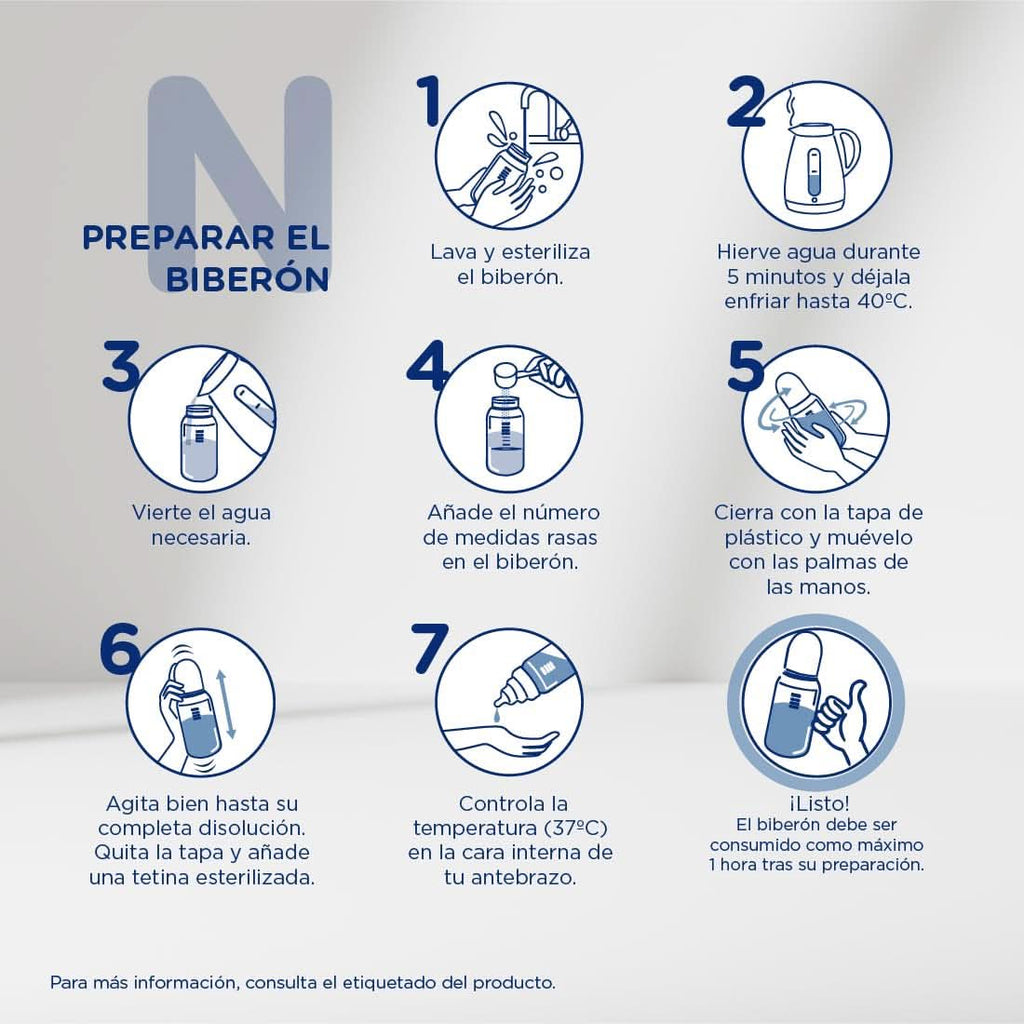 N

PREPARAR EL BIBERÓN

1
Lava y esteriliza el biberón.

2
Hierve agua durante 5 minutos y déjala enfriar hasta 40ºC.

3
Vierte el agua necesaria.

4
Añade el número de medidas rasas en el biberón.

5
Cierra con la tapa de plástico y muévelo con las palmas de las manos.

6
Agita bien hasta su completa disolución. Quita la tapa y añade una tetina esterilizada.

7
Controla la temperatura (37ºC) en la cara interna de tu antebrazo.

¡Listo!
El biberón debe ser consumido como máximo 1 hora tras su preparación.

Para más información, consulta el etiquetado del producto.