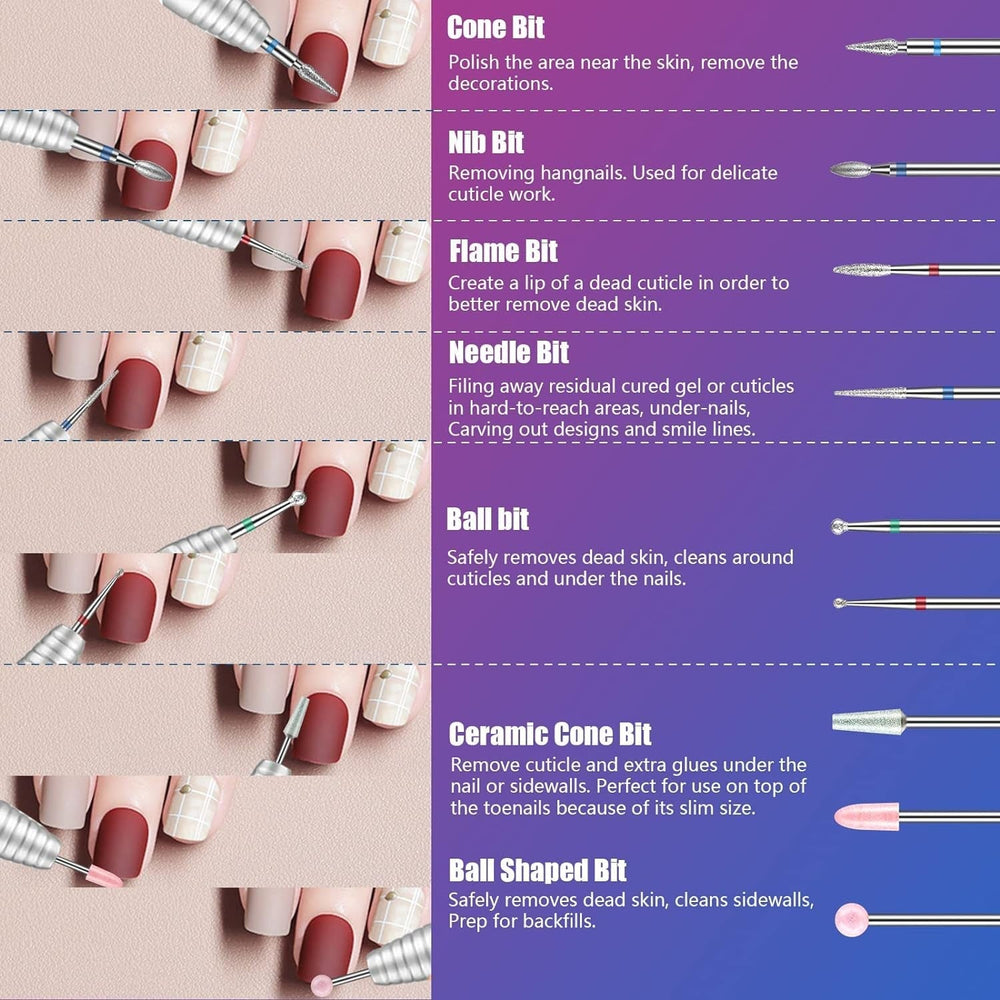 Cone Bit
Polish the area near the skin, remove the decorations.

Nib Bit
Removing hangnails. Used for delicate cuticle work.

Flame Bit
Create a lip of a dead cuticle in order to better remove dead skin.

Needle Bit
Filing away residual cured gel or cuticles in hard-to-reach areas, under-nails, Carving out designs and smile lines.

Ball bit
Safely removes dead skin, cleans around cuticles and under the nails.

Ceramic Cone Bit
Remove cuticle and extra glues under the nail or sidewalls. Perfect for use on top of the toenails because of its slim size.

Ball Shaped Bit
Safely removes dead skin, cleans sidewalls, Prep for backfills.