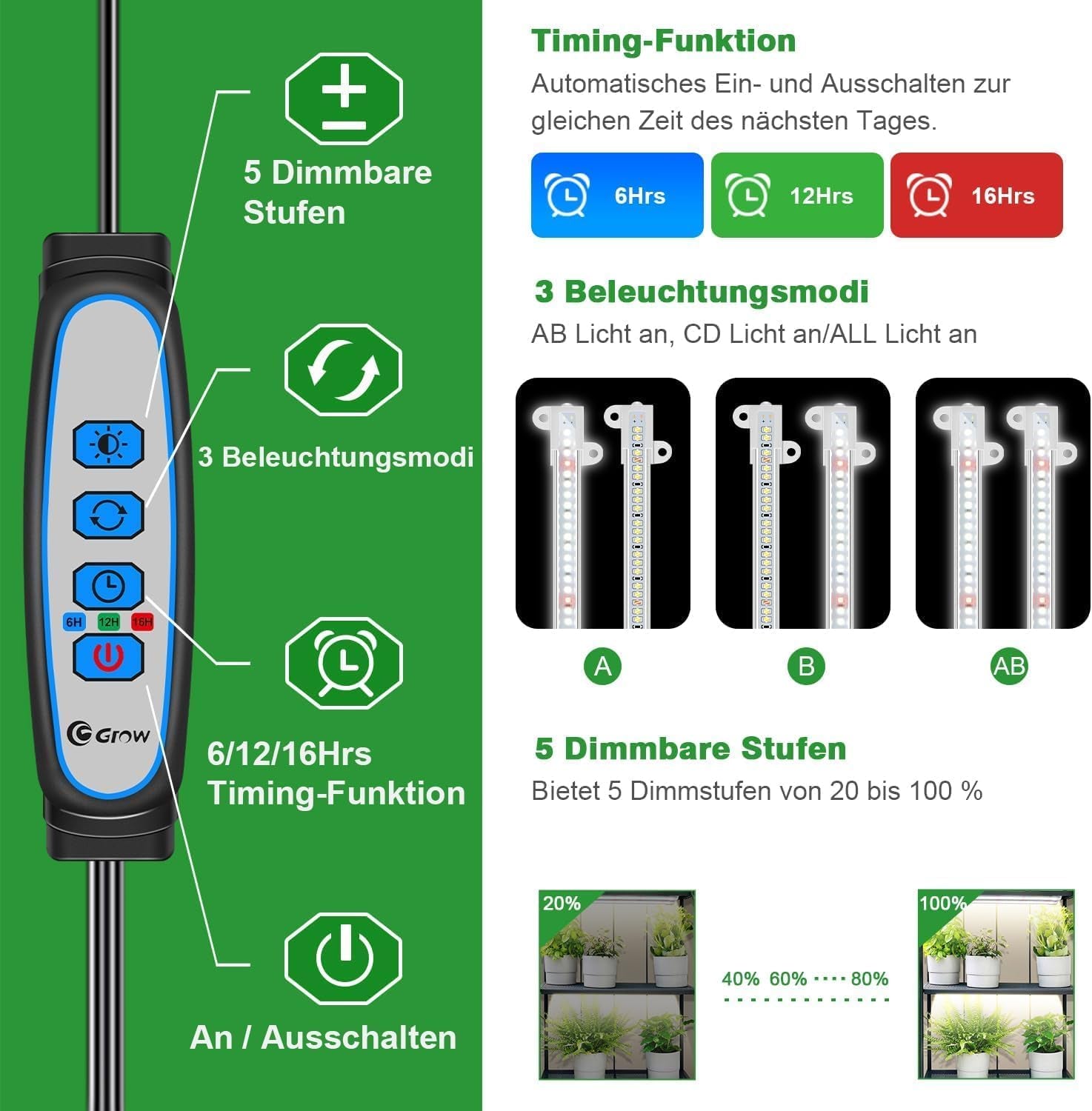 5 Dimmbare Stufen

3 Beleuchtungsmodi

6H 12H 16H

Grow

6/12/16Hrs Timing-Funktion

An / Ausschalten

Timing-Funktion
Automatisches Ein- und Ausschalten zur gleichen Zeit des nächsten Tages.

6Hrs 12Hrs 16Hrs

3 Beleuchtungsmodi
AB Licht an, CD Licht an/ALL Licht an

A B AB

5 Dimmbare Stufen
Bietet 5 Dimmstufen von 20 bis 100 %

20%
40% 60% ···· 80%
100%