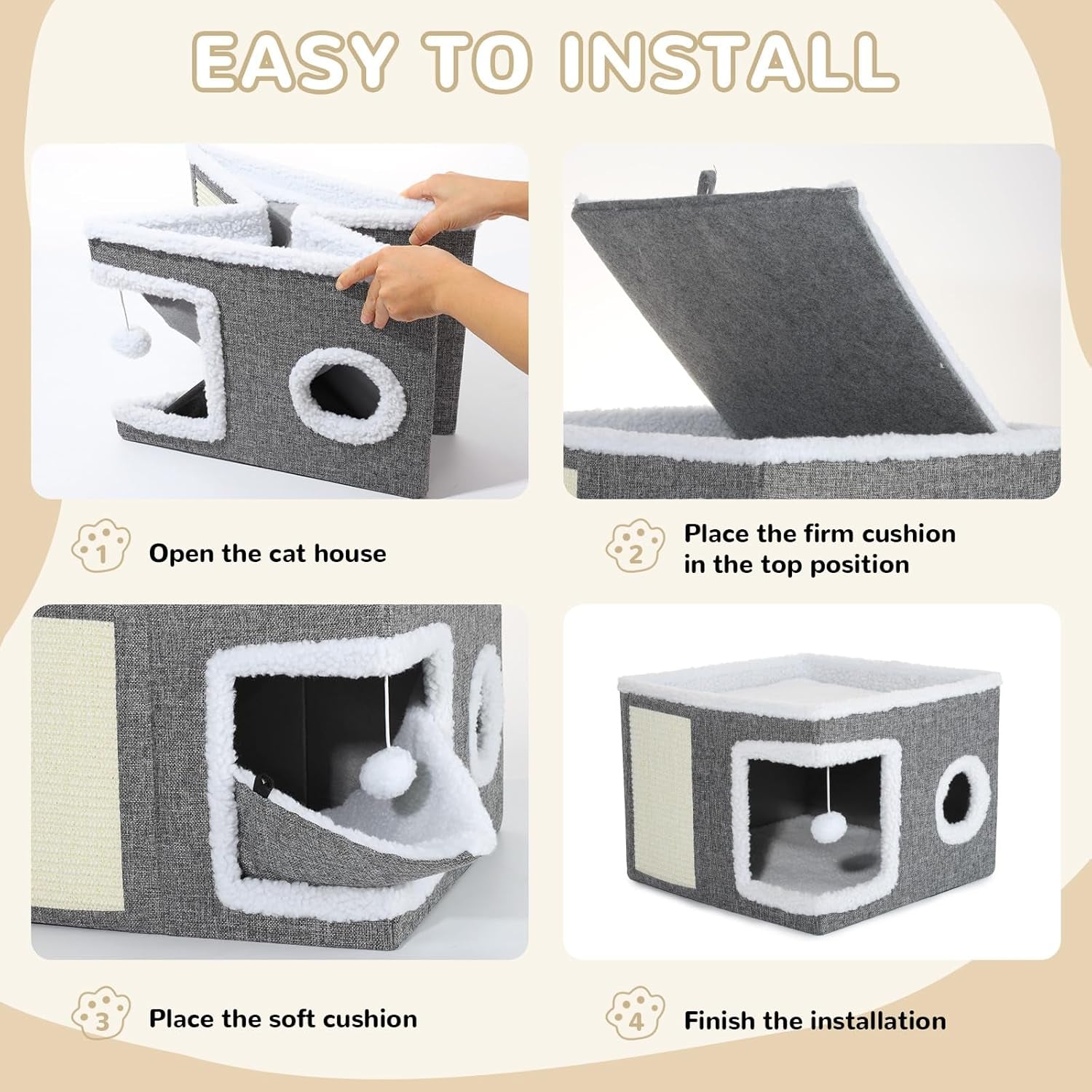 EASY TO INSTALL

1 Open the cat house

2 Place the firm cushion in the top position

3 Place the soft cushion

4 Finish the installation