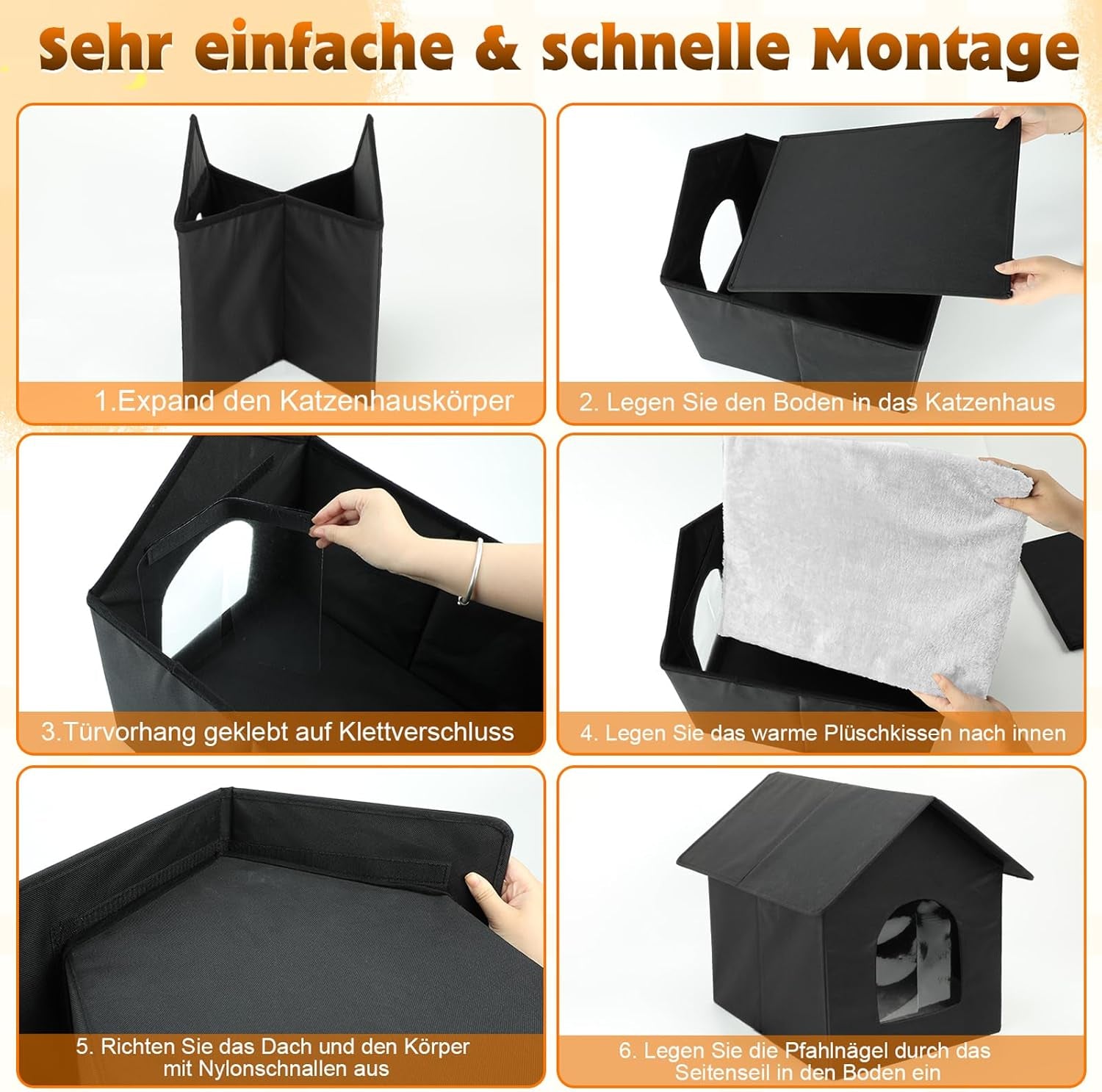 Sehr einfache & schnelle Montage

1.Expand den Katzenhauskörper

2. Legen Sie den Boden in das Katzenhaus

3.Türvorhang geklebt auf Klettverschluss

4. Legen Sie das warme Plüschkissen nach innen

5. Richten Sie das Dach und den Körper mit Nylonschnallen aus

6. Legen Sie die Pfahlnägel durch das Seitenseil in den Boden ein