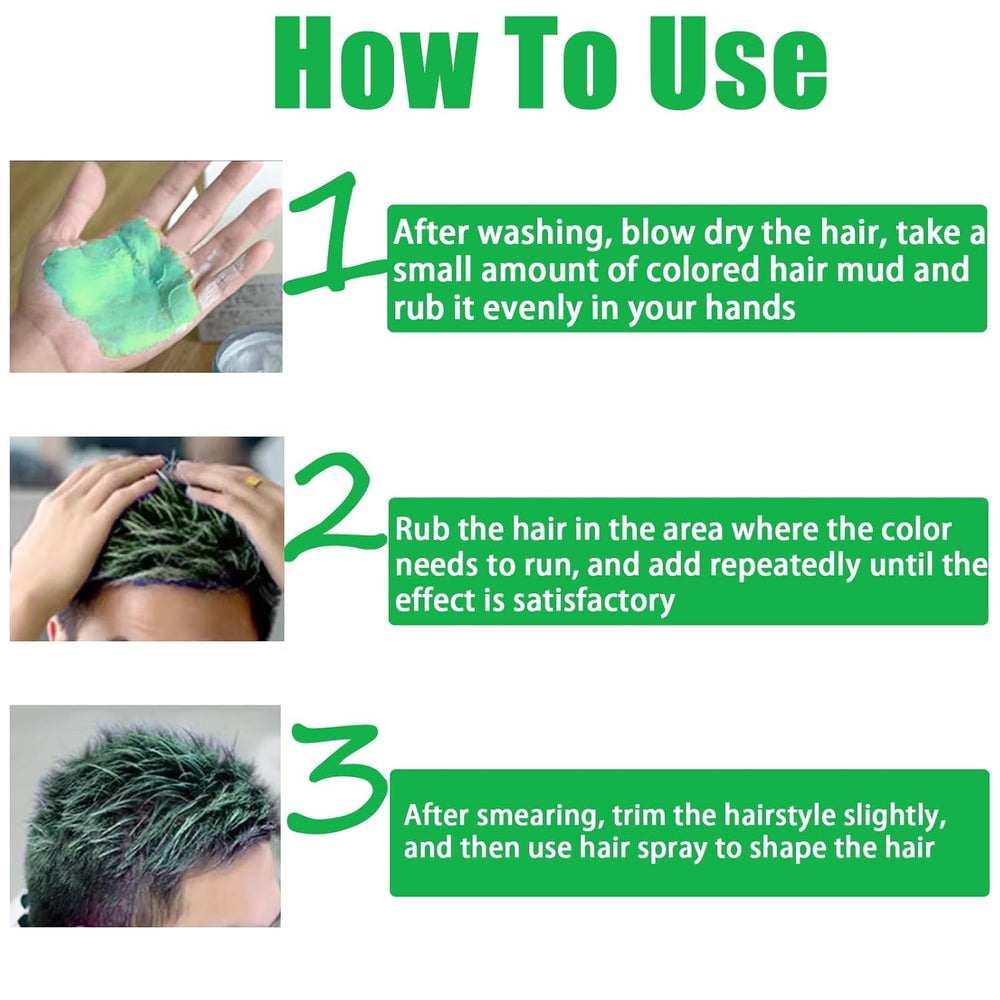 How To Use

1

After washing, blow dry the hair, take a small amount of colored hair mud and rub it evenly in your hands

2

Rub the hair in the area where the color needs to run, and add repeatedly until the effect is satisfactory

3

After smearing, trim the hairstyle slightly, and then use hair spray to shape the hair