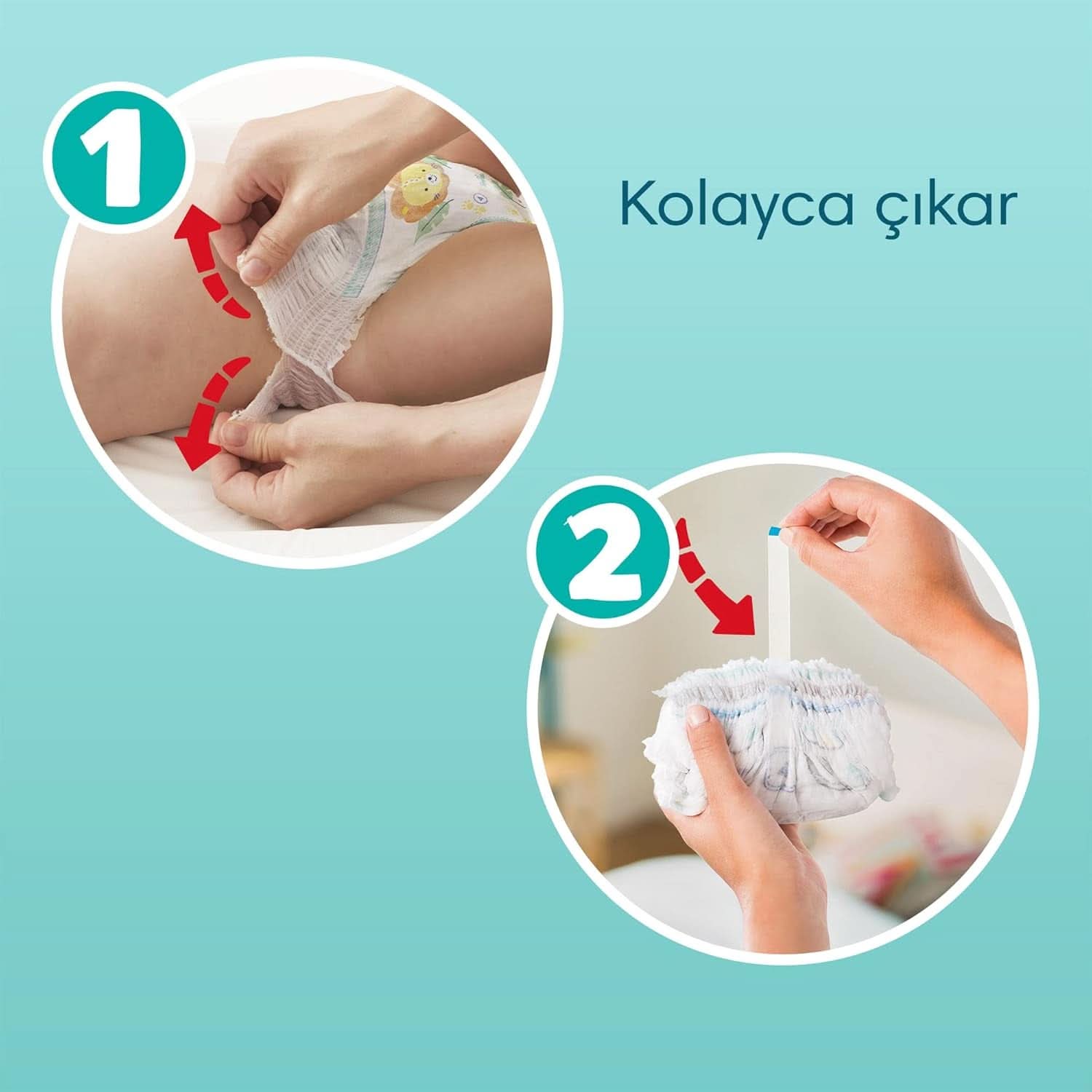 1

Kolayca çıkar

2