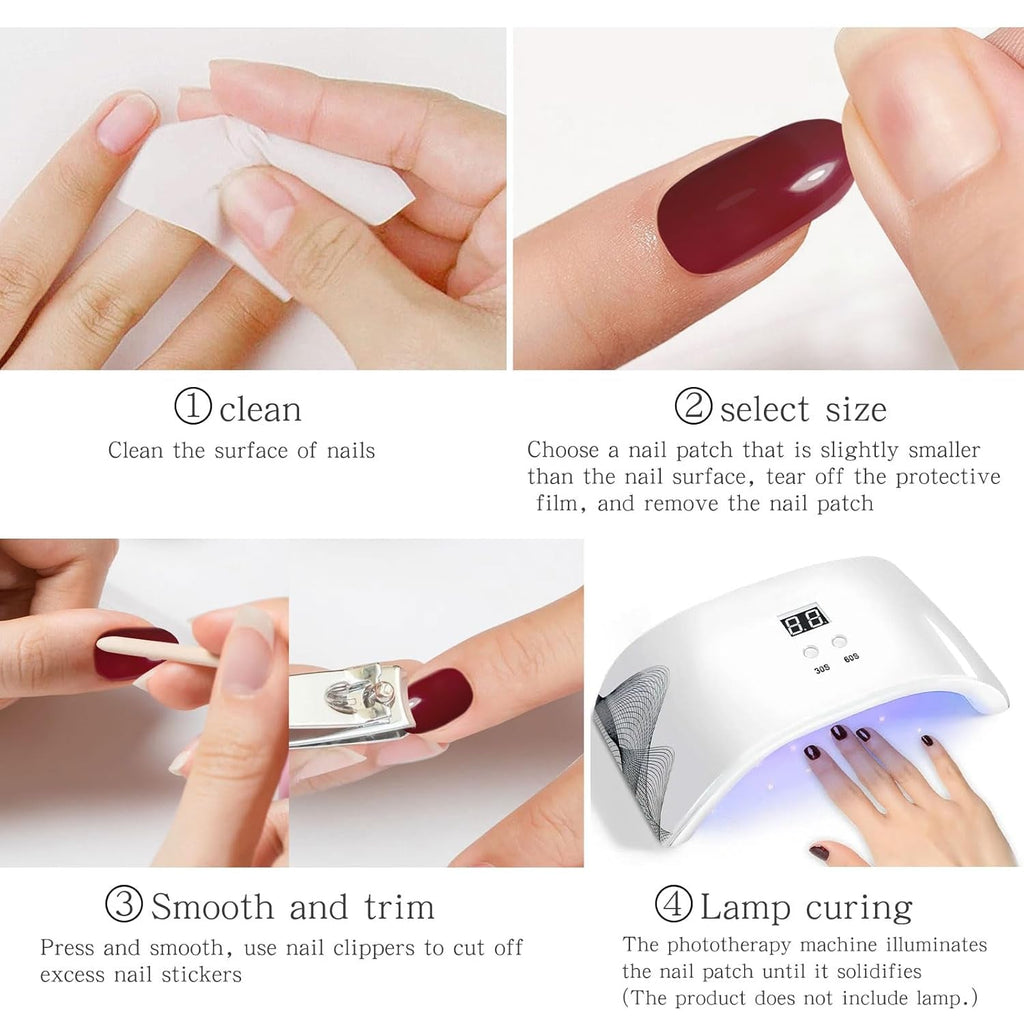 ①clean
Clean the surface of nails

②select size
Choose a nail patch that is slightly smaller than the nail surface, tear off the protective film, and remove the nail patch

88
30S 60S

③Smooth and trim
Press and smooth, use nail clippers to cut off excess nail stickers

④Lamp curing
The phototherapy machine illuminates the nail patch until it solidifies
(The product does not include lamp.)