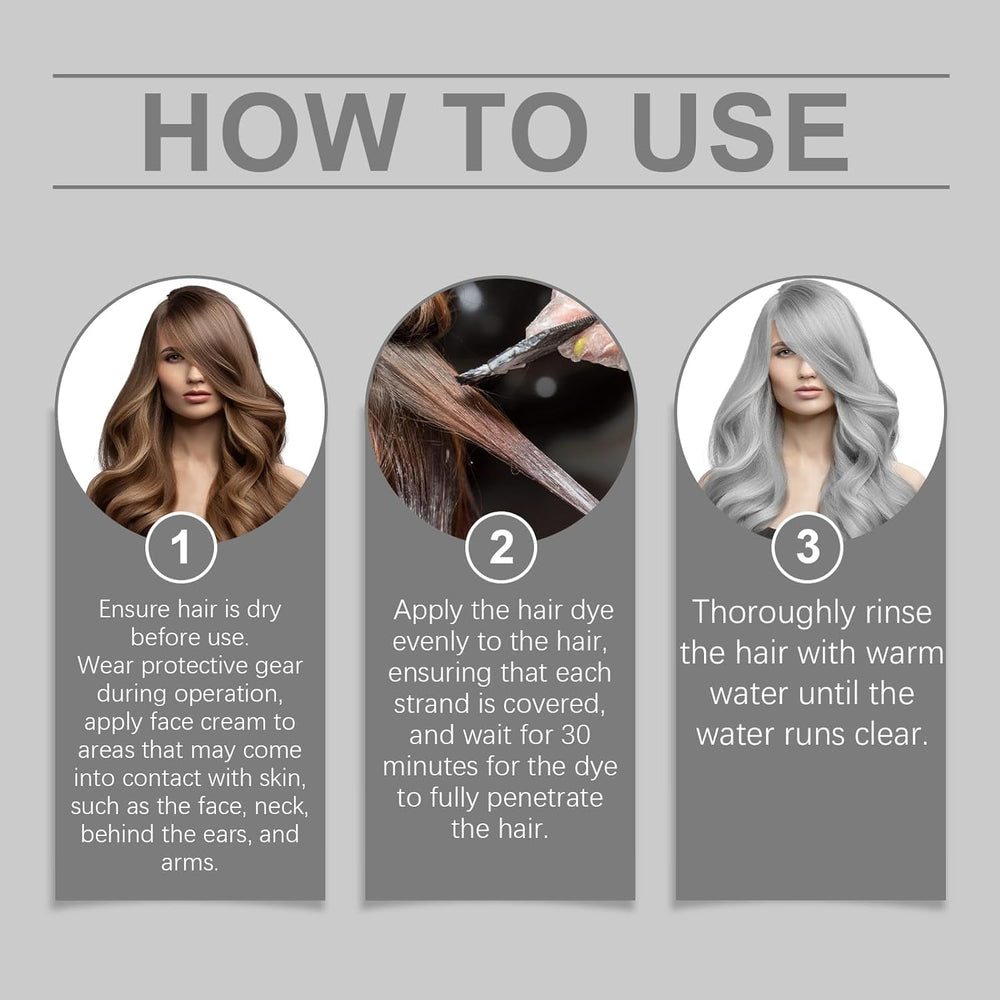 HOW TO USE

1

Ensure hair is dry before use.
Wear protective gear during operation, apply face cream to areas that may come into contact with skin, such as the face, neck, behind the ears, and arms.

2

Apply the hair dye evenly to the hair, ensuring that each strand is covered, and wait for 30 minutes for the dye to fully penetrate the hair.

3

Thoroughly rinse the hair with warm water until the water runs clear.