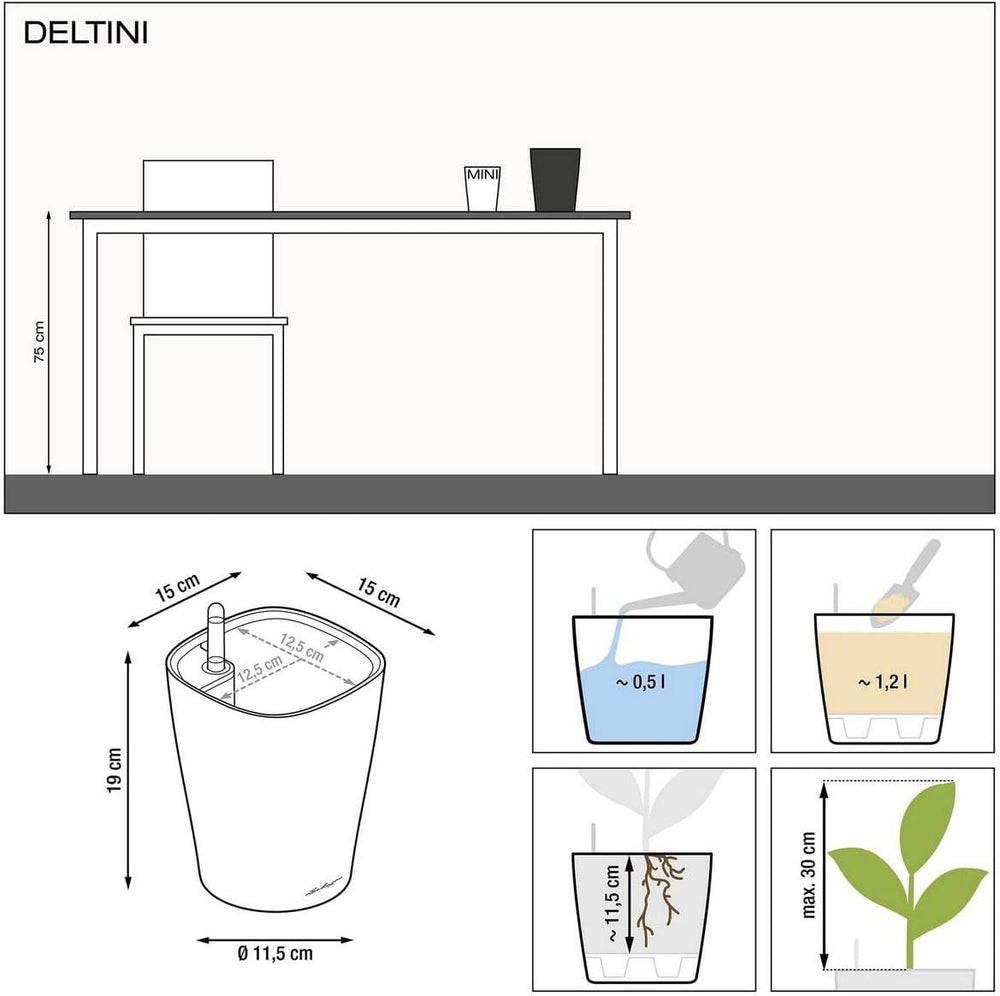 DELTINI

MINI

75 cm

15 cm

15 cm

12,5 cm

12,5 cm

19 cm

Ø 11,5 cm

~ 0,5 l

~ 1,2 l

~ 11,5 cm

max. 30 cm