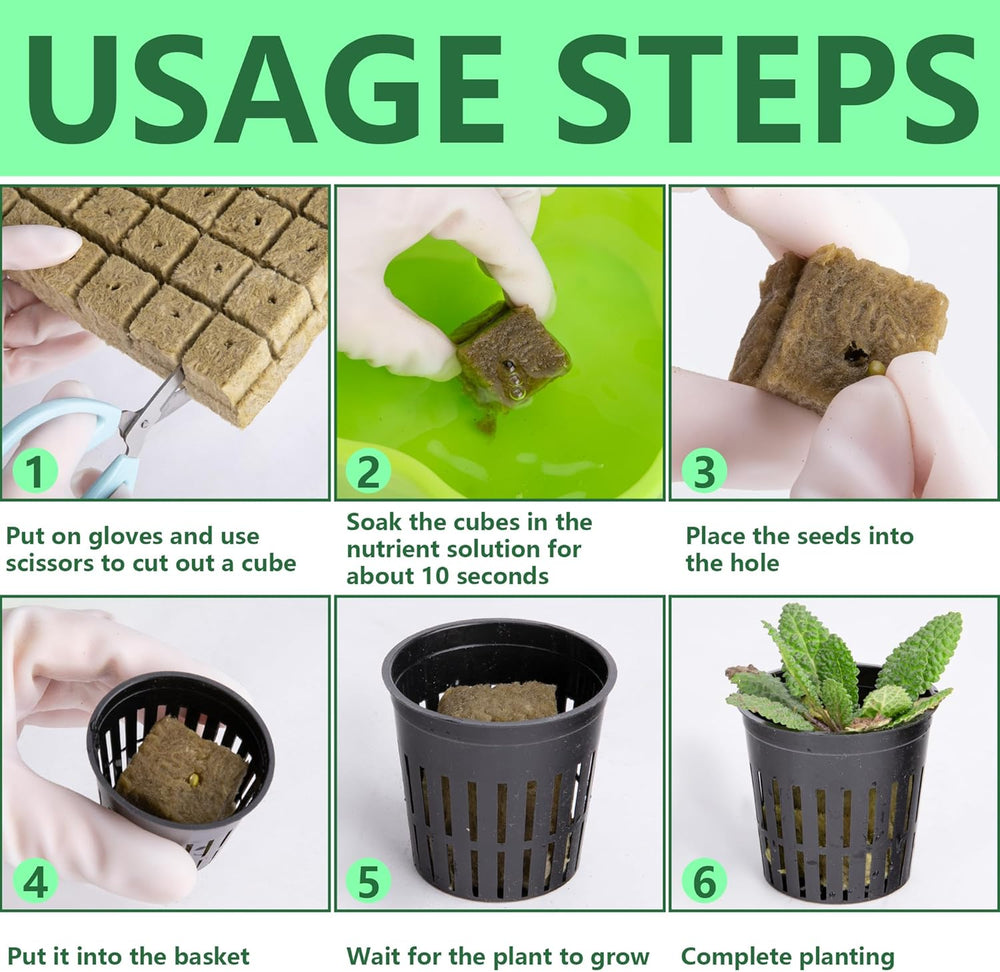 USAGE STEPS

1

Put on gloves and use scissors to cut out a cube

2

Soak the cubes in the nutrient solution for about 10 seconds

3

Place the seeds into the hole

4

Put it into the basket

5

Wait for the plant to grow

6

Complete planting