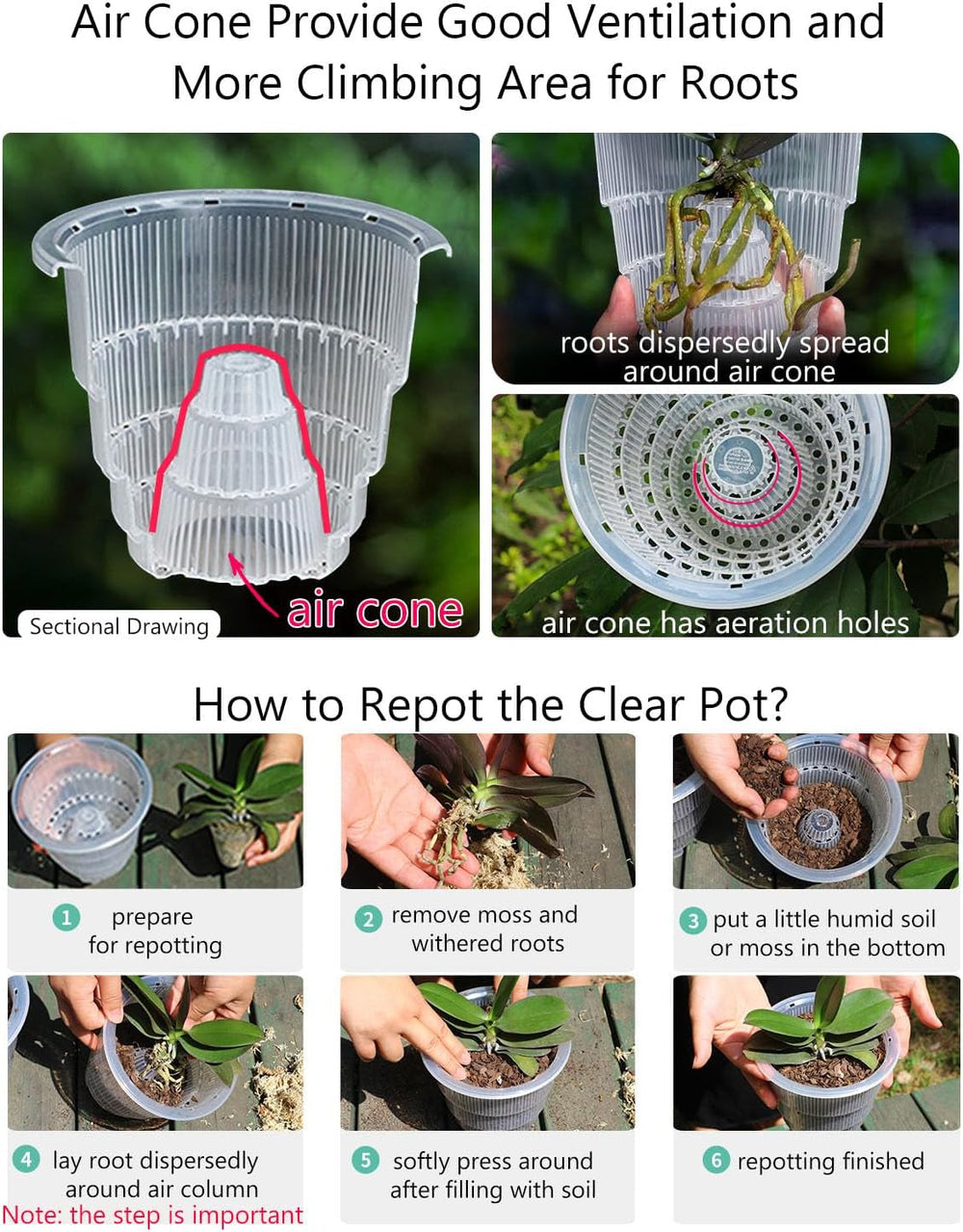 Air Cone Provide Good Ventilation and More Climbing Area for Roots

Sectional Drawing

air cone

roots dispersedly spread around air cone

air cone has aeration holes

How to Repot the Clear Pot?

1 prepare for repotting

2 remove moss and withered roots

3 put a little humid soil or moss in the bottom

4 lay root dispersedly around air column
Note: the step is important

5 softly press around after filling with soil

6 repotting finished