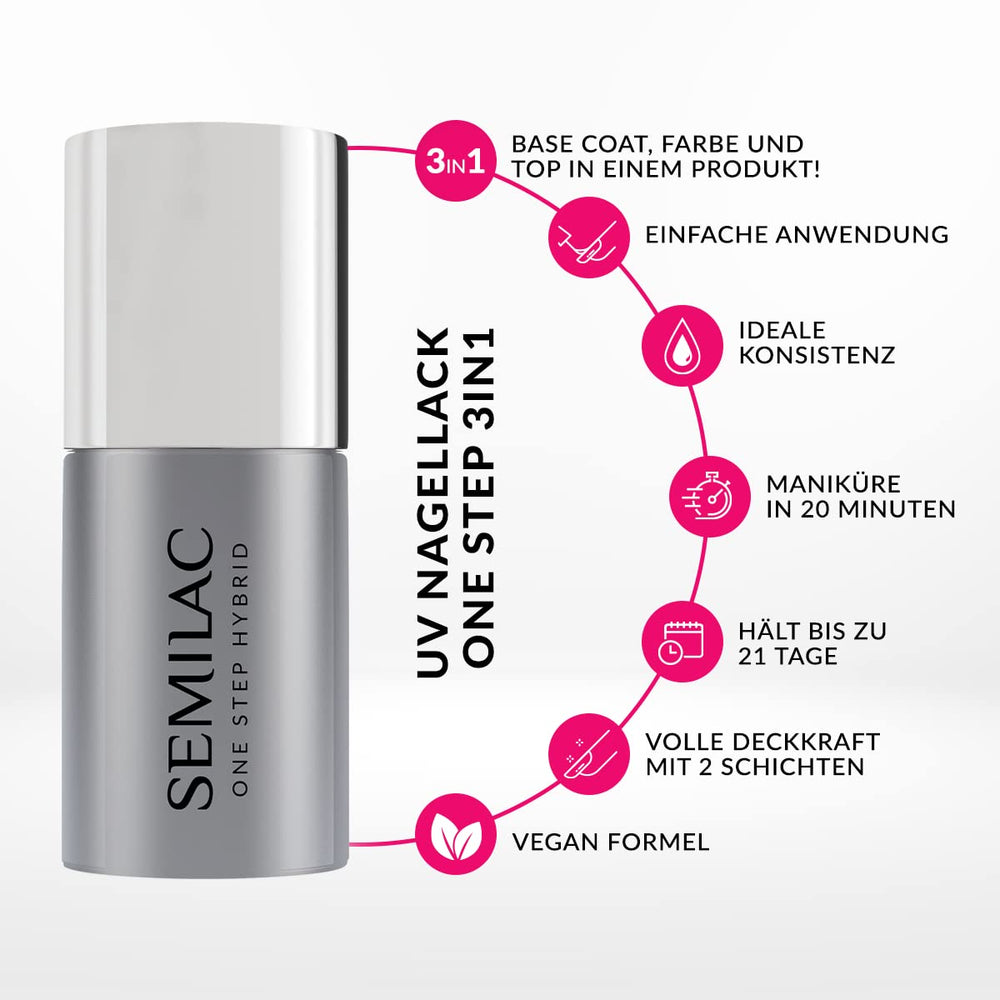 SEMILAC
ONE STEP HYBRID

UV NAGELLACK
ONE STEP 3IN1

3IN1
BASE COAT, FARBE UND TOP IN EINEM PRODUKT!

EINFACHE ANWENDUNG

IDEALE KONSISTENZ

MANIKÜRE IN 20 MINUTEN

HÄLT BIS ZU 21 TAGE

VOLLE DECKKRAFT MIT 2 SCHICHTEN

VEGAN FORMEL