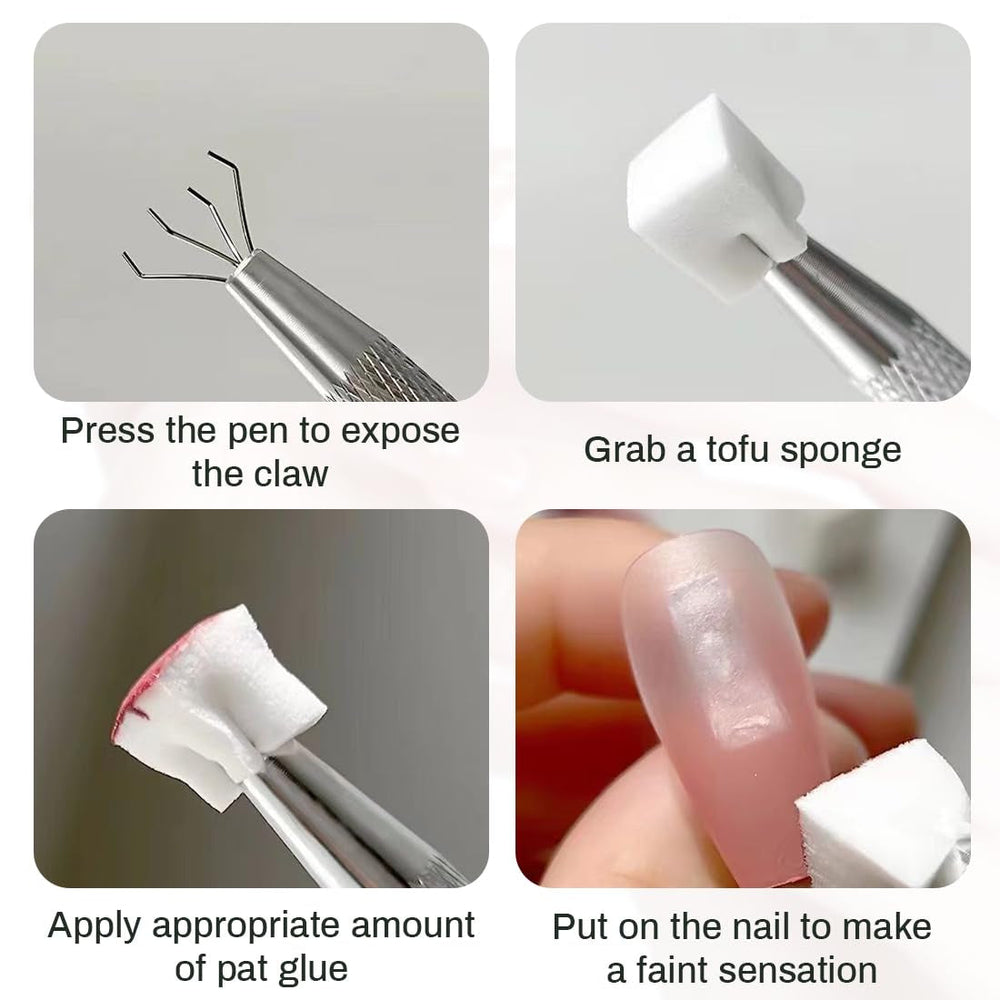 Press the pen to expose the claw

Grab a tofu sponge

Apply appropriate amount of pat glue

Put on the nail to make a faint sensation