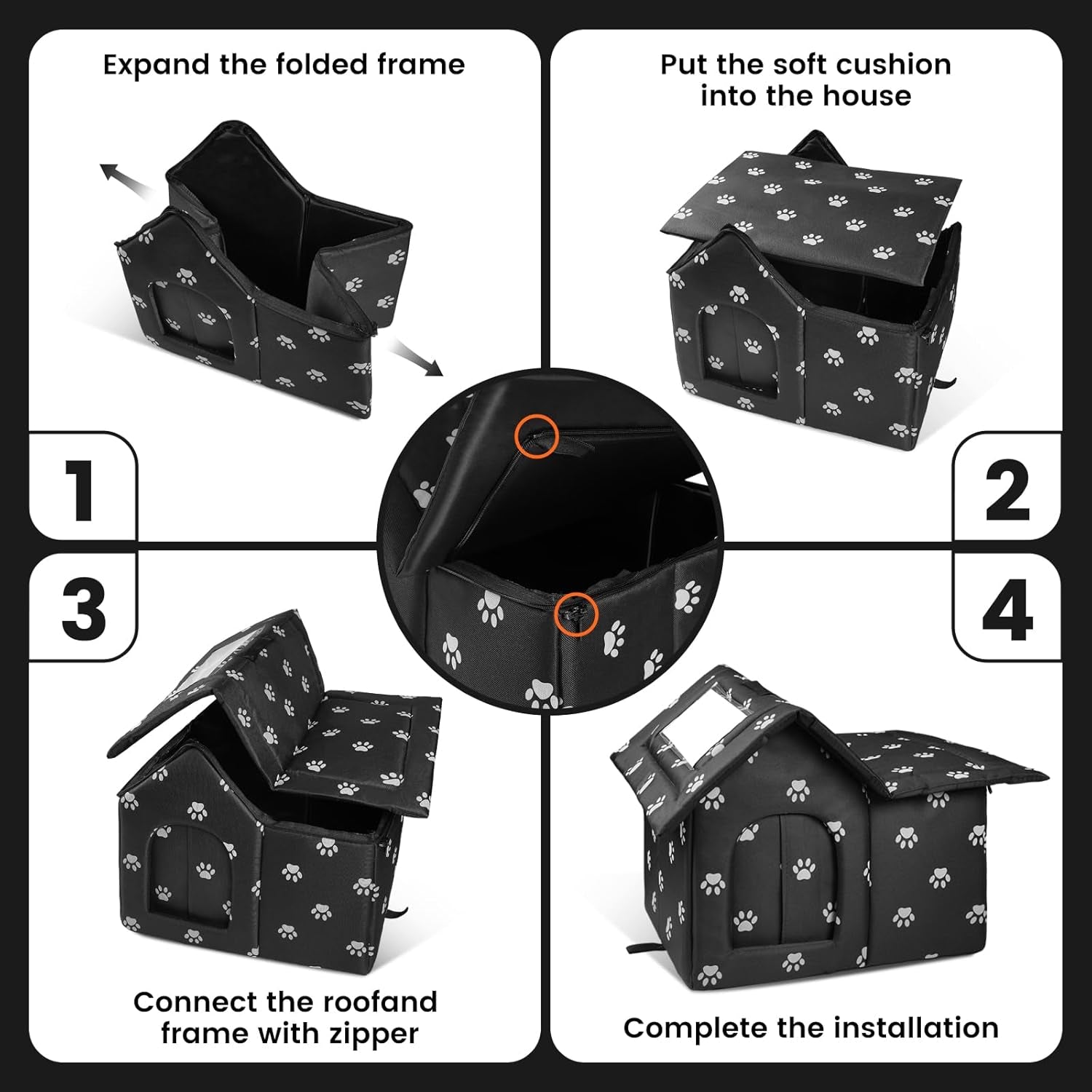 Expand the folded frame

1

Put the soft cushion into the house

2

3

Connect the roofand frame with zipper

4

Complete the installation