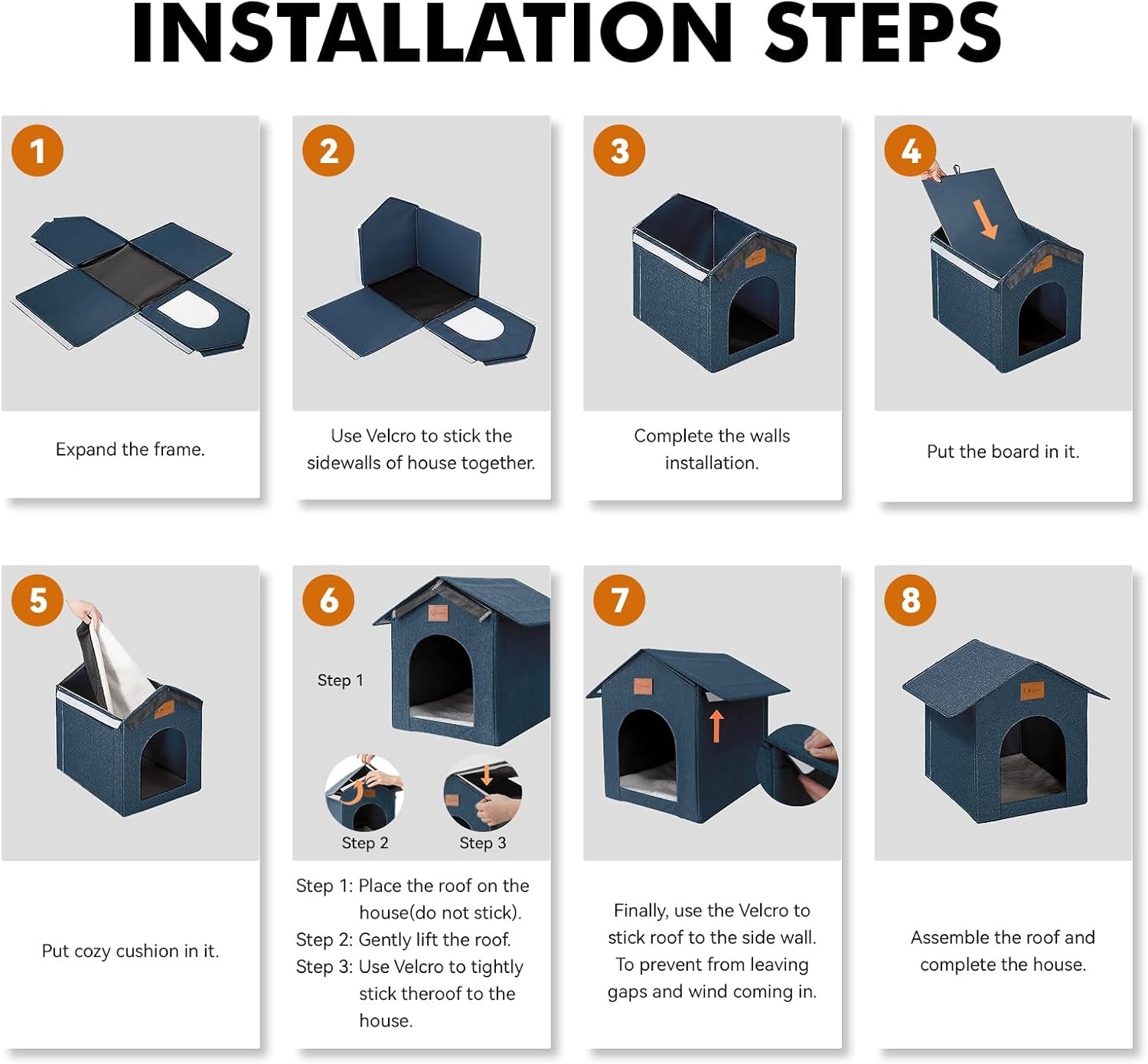 INSTALLATION STEPS

1

Expand the frame.

2

Use Velcro to stick the sidewalls of house together.

3

Complete the walls installation.

4

Put the board in it.

5

Put cozy cushion in it.

6

Step 1

Step 2

Step 3

Step 1: Place the roof on the house(do not stick).
Step 2: Gently lift the roof.
Step 3: Use Velcro to tightly stick theroof to the house.

7

Finally, use the Velcro to stick roof to the side wall. To prevent from leaving gaps and wind coming in.

8

Assemble the roof and complete the house.