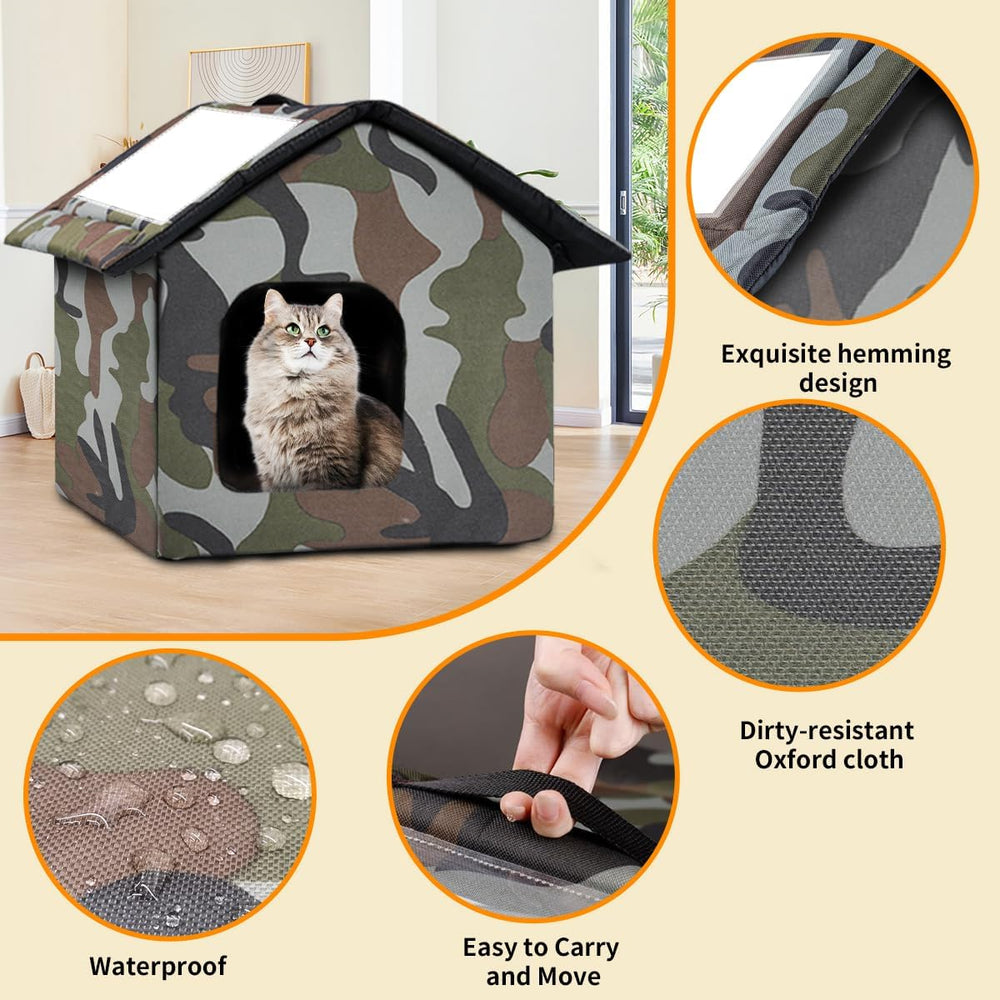 Exquisite hemming design

Dirty-resistant Oxford cloth

Waterproof

Easy to Carry and Move