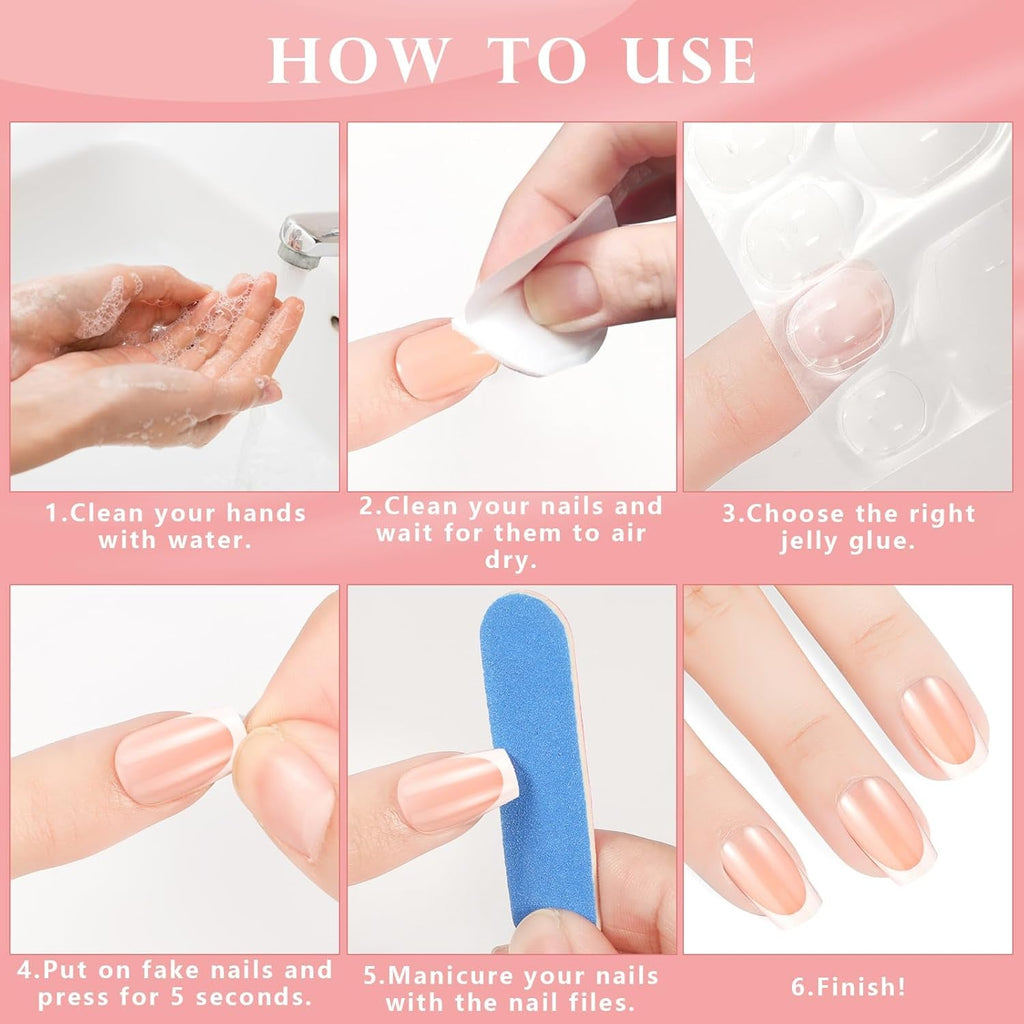 HOW TO USE

1.Clean your hands with water.

2.Clean your nails and wait for them to air dry.

3.Choose the right jelly glue.

4.Put on fake nails and press for 5 seconds.

5.Manicure your nails with the nail files.

6.Finish!