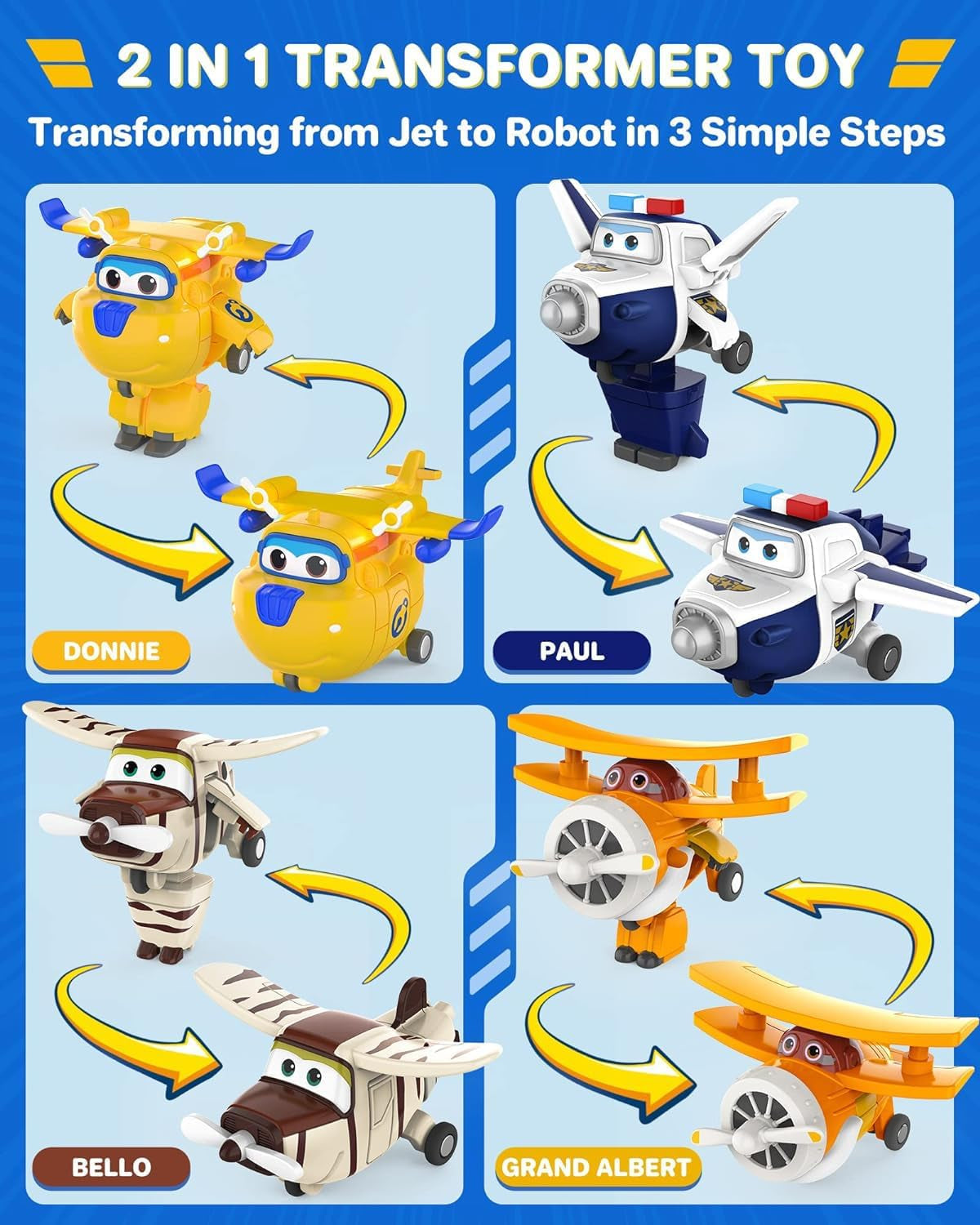 2 IN 1 TRANSFORMER TOY

Transforming from Jet to Robot in 3 Simple Steps

DONNIE

PAUL

BELLO

GRAND ALBERT