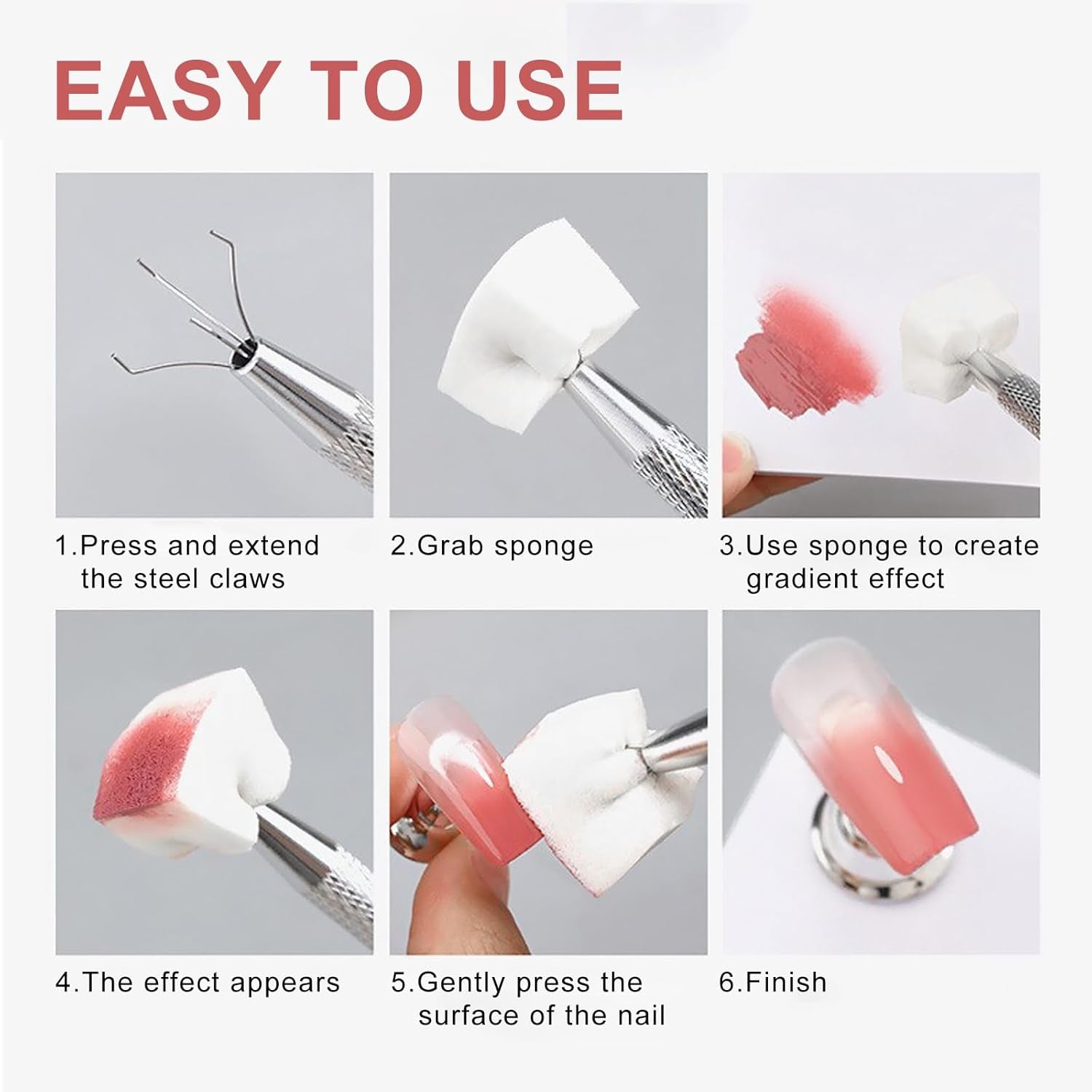 EASY TO USE

1.Press and extend the steel claws

2.Grab sponge

3.Use sponge to create gradient effect

4.The effect appears

5.Gently press the surface of the nail

6.Finish