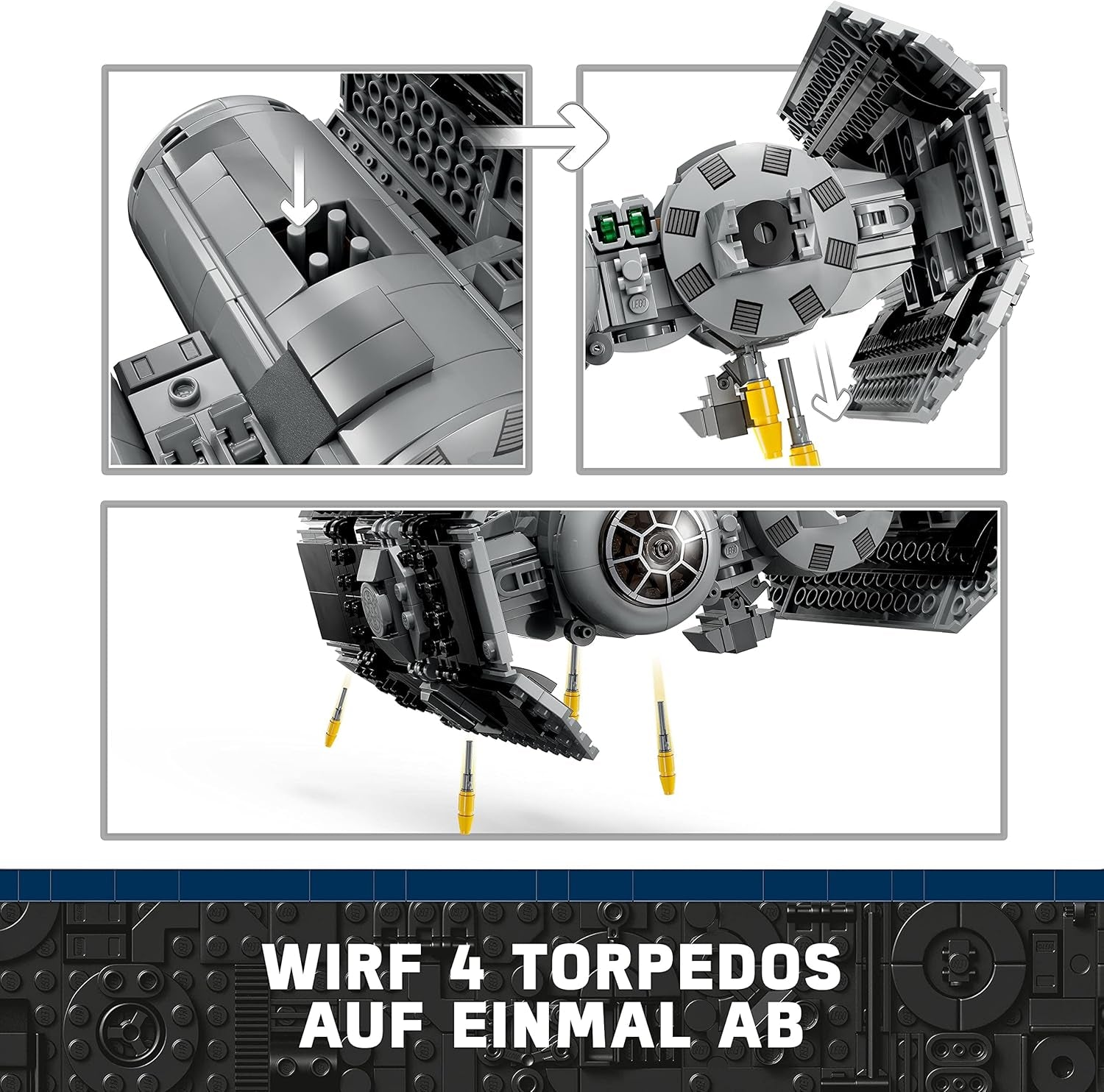 WIRF 4 TORPEDOS AUF EINMAL AB