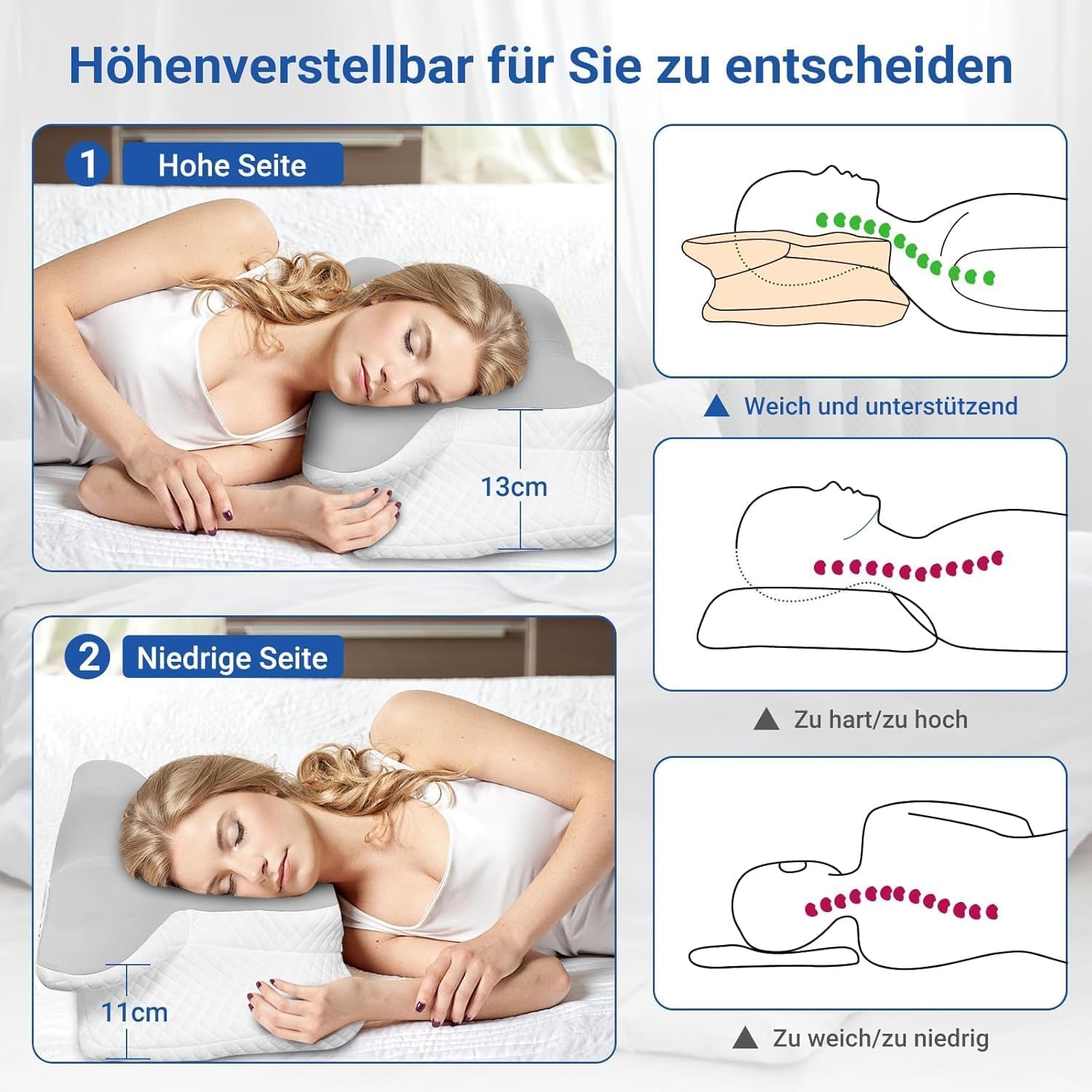 Höhenverstellbar für Sie zu entscheiden

1 Hohe Seite

13cm

2 Niedrige Seite

11cm

▲ Weich und unterstützend

▲ Zu hart/zu hoch

▲ Zu weich/zu niedrig