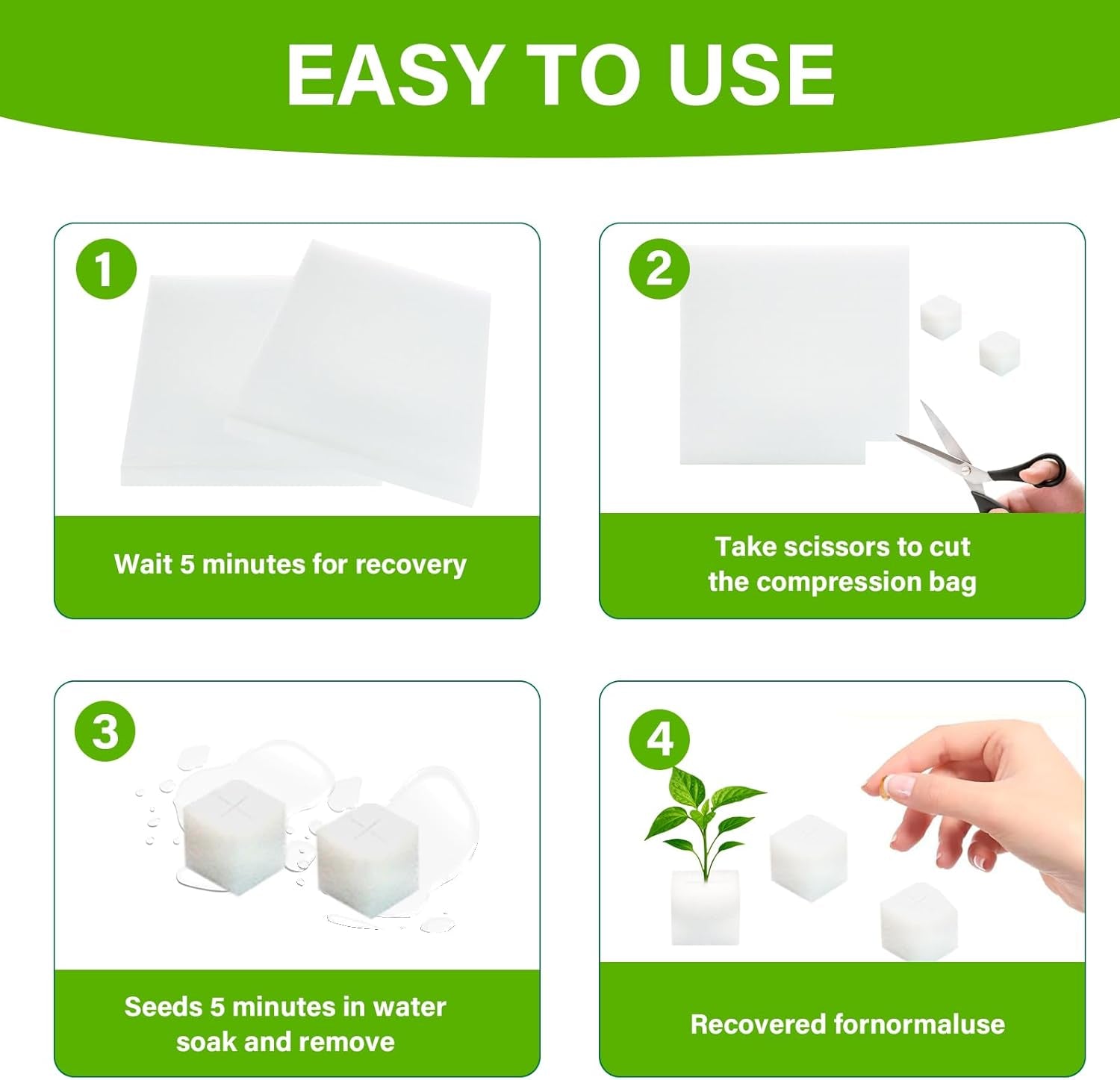 EASY TO USE

1

Wait 5 minutes for recovery

2

Take scissors to cut the compression bag

3

Seeds 5 minutes in water soak and remove

4

Recovered fornormaluse