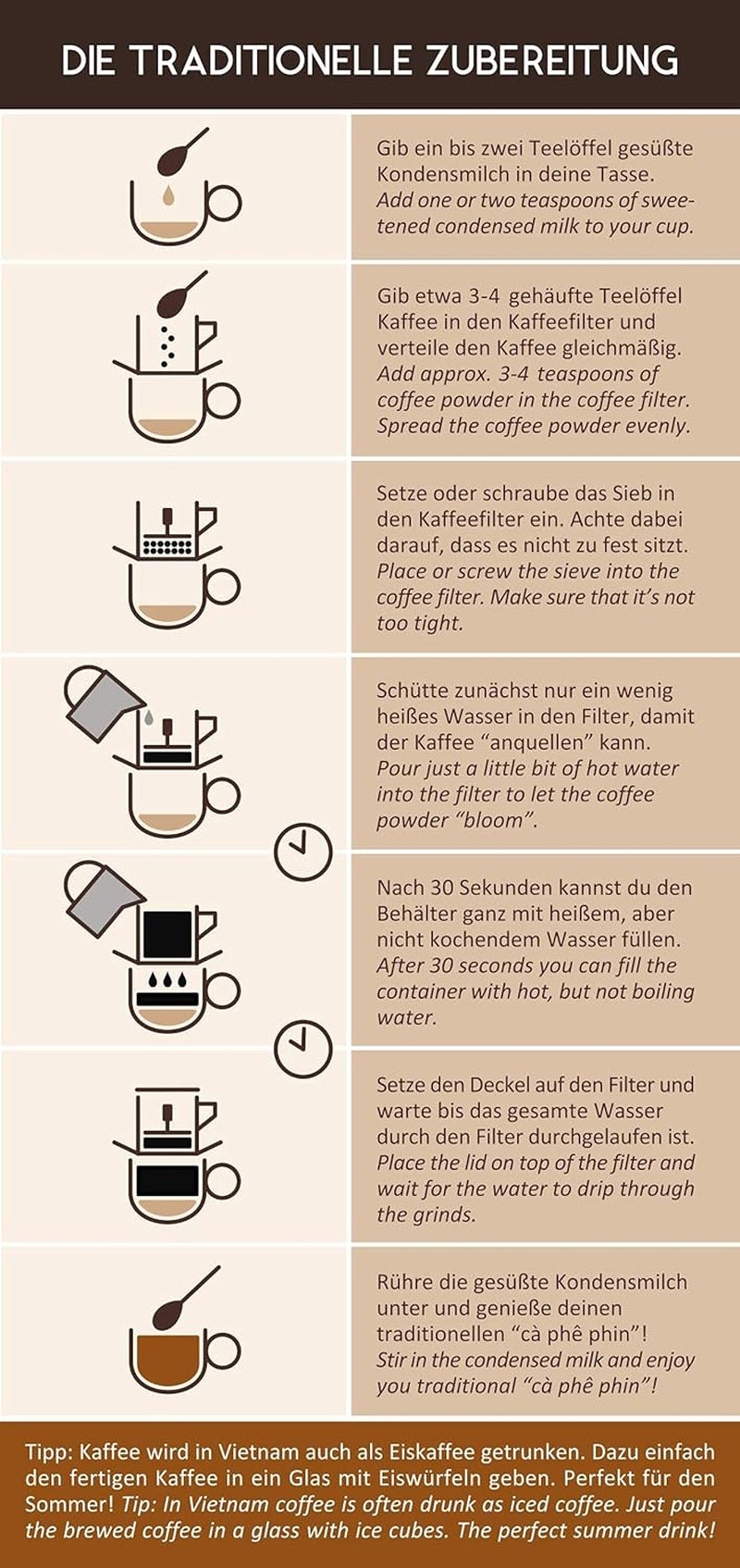 DIE TRADITIONELLE ZUBEREITUNG

Gib ein bis zwei Teelöffel gesüßte Kondensmilch in deine Tasse. Add one or two teaspoons of sweetened condensed milk to your cup.

Gib etwa 3-4 gehäufte Teelöffel Kaffee in den Kaffeefilter und verteile den Kaffee gleichmäßig. Add approx. 3-4 teaspoons of coffee powder in the coffee filter. Spread the coffee powder evenly.

Setze oder schraube das Sieb in den Kaffeefilter ein. Achte dabei darauf, dass es nicht zu fest sitzt. Place or screw the sieve into the coffee filter. Make sure that it's not too tight.

Schütte zunächst nur ein wenig heißes Wasser in den Filter, damit der Kaffee "anquellen" kann. Pour just a little bit of hot water into the filter to let the coffee powder "bloom".

Nach 30 Sekunden kannst du den Behälter ganz mit heißem, aber nicht kochendem Wasser füllen. After 30 seconds you can fill the container with hot, but not boiling water.

Setze den Deckel auf den Filter und warte bis das gesamte Wasser durch den Filter durchgelaufen ist. Place the lid on top of the filter and wait for the water to drip through the grinds.

Rühre die gesüßte Kondensmilch unter und genieße deinen traditionellen "cà phê phin"! Stir in the condensed milk and enjoy you traditional "cà phê phin"!

Tipp: Kaffee wird in Vietnam auch als Eiskaffee getrunken. Dazu einfach den fertigen Kaffee in ein Glas mit Eiswürfeln geben. Perfekt für den Sommer! Tip: In Vietnam coffee is often drunk as iced coffee. Just pour the brewed coffee in a glass with ice cubes. The perfect summer drink!