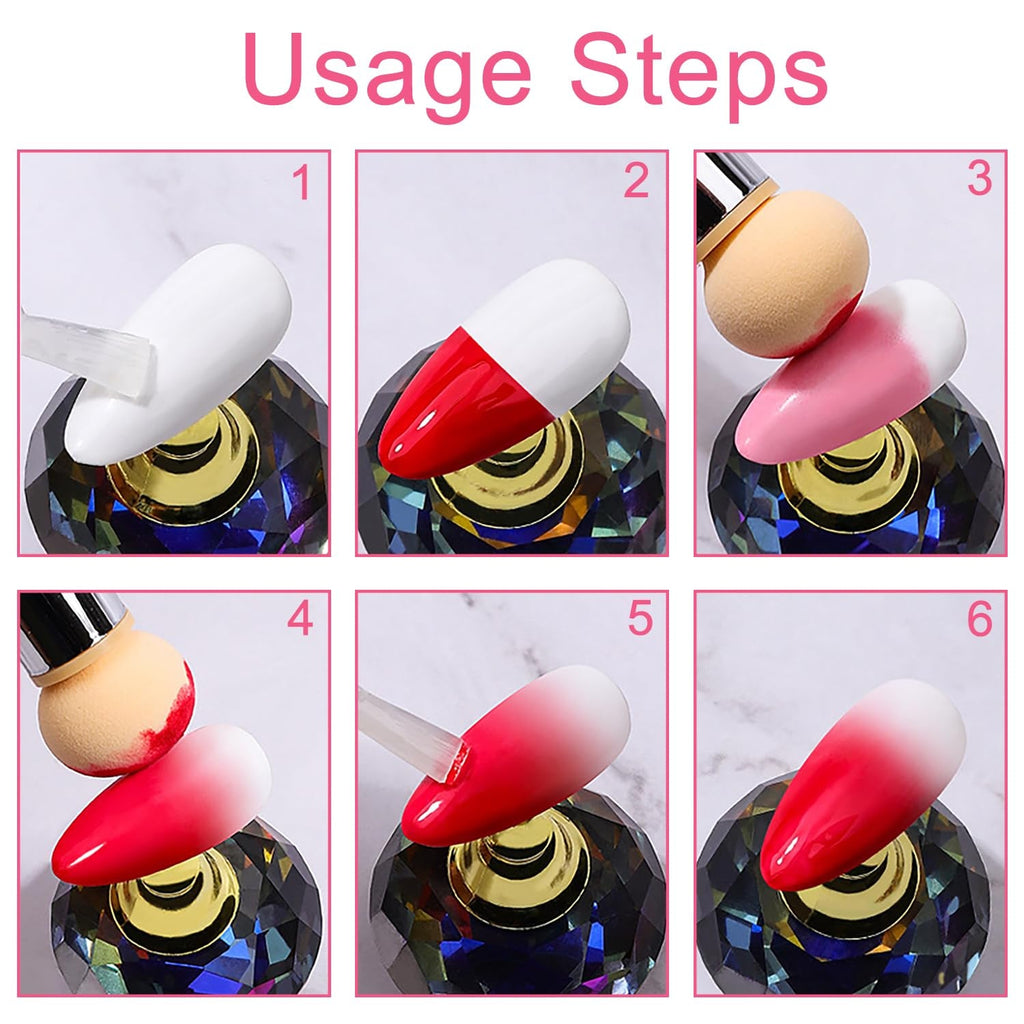 Usage Steps

1

2

3

4

5

6