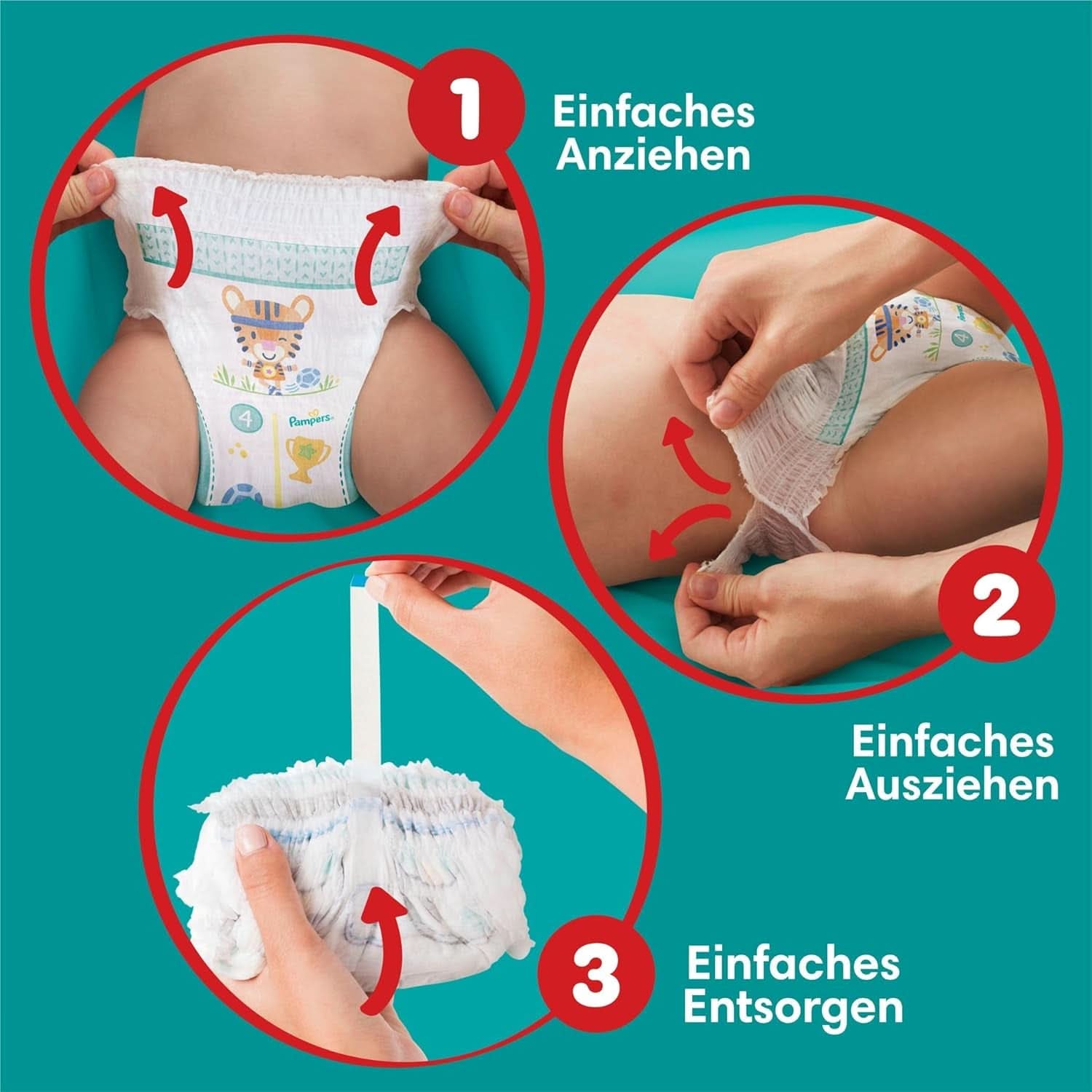 1 Einfaches Anziehen

4 Pampers

2 Einfaches Ausziehen

3 Einfaches Entsorgen