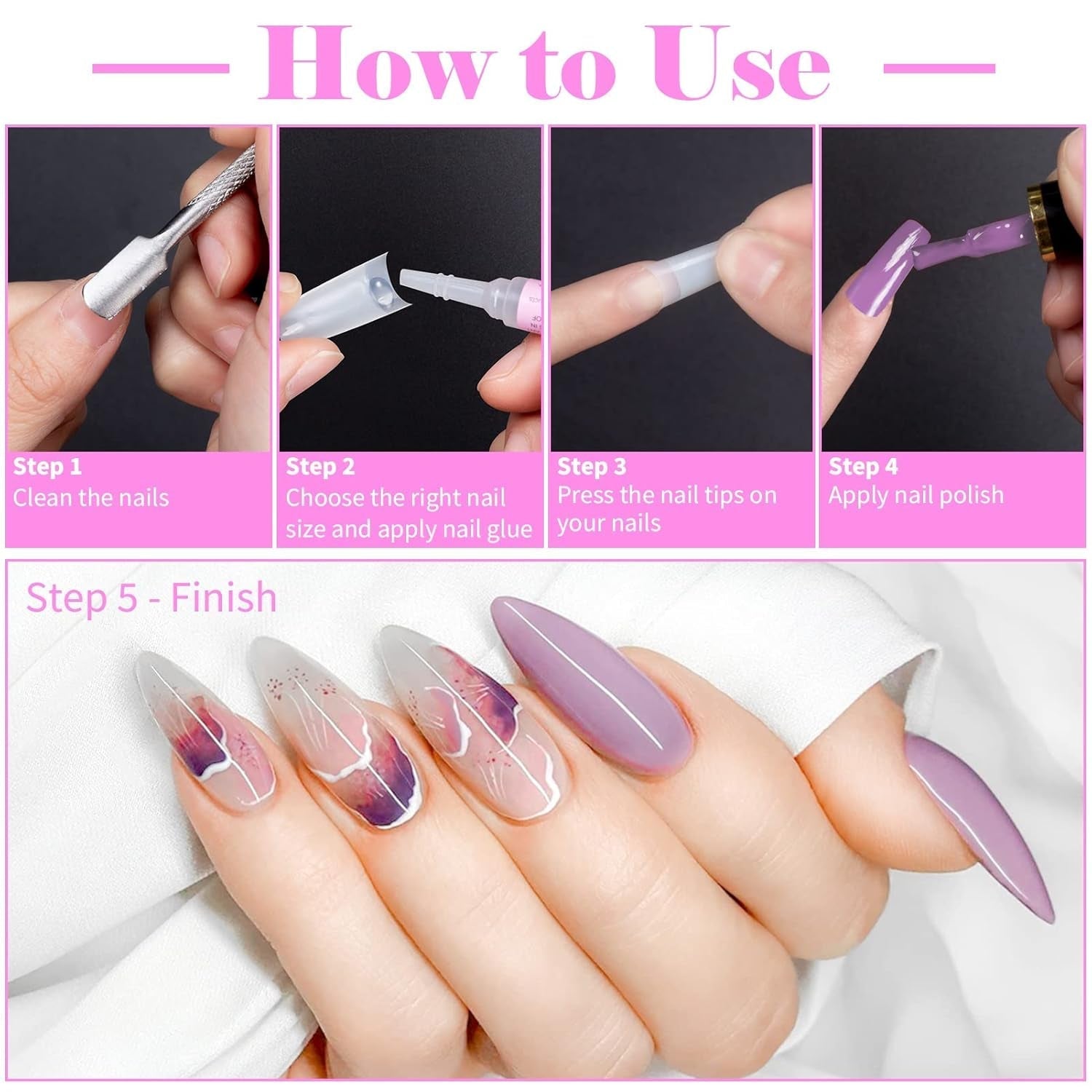 How to Use

Step 1
Clean the nails

Step 2
Choose the right nail size and apply nail glue

Step 3
Press the nail tips on your nails

Step 4
Apply nail polish

Step 5 - Finish