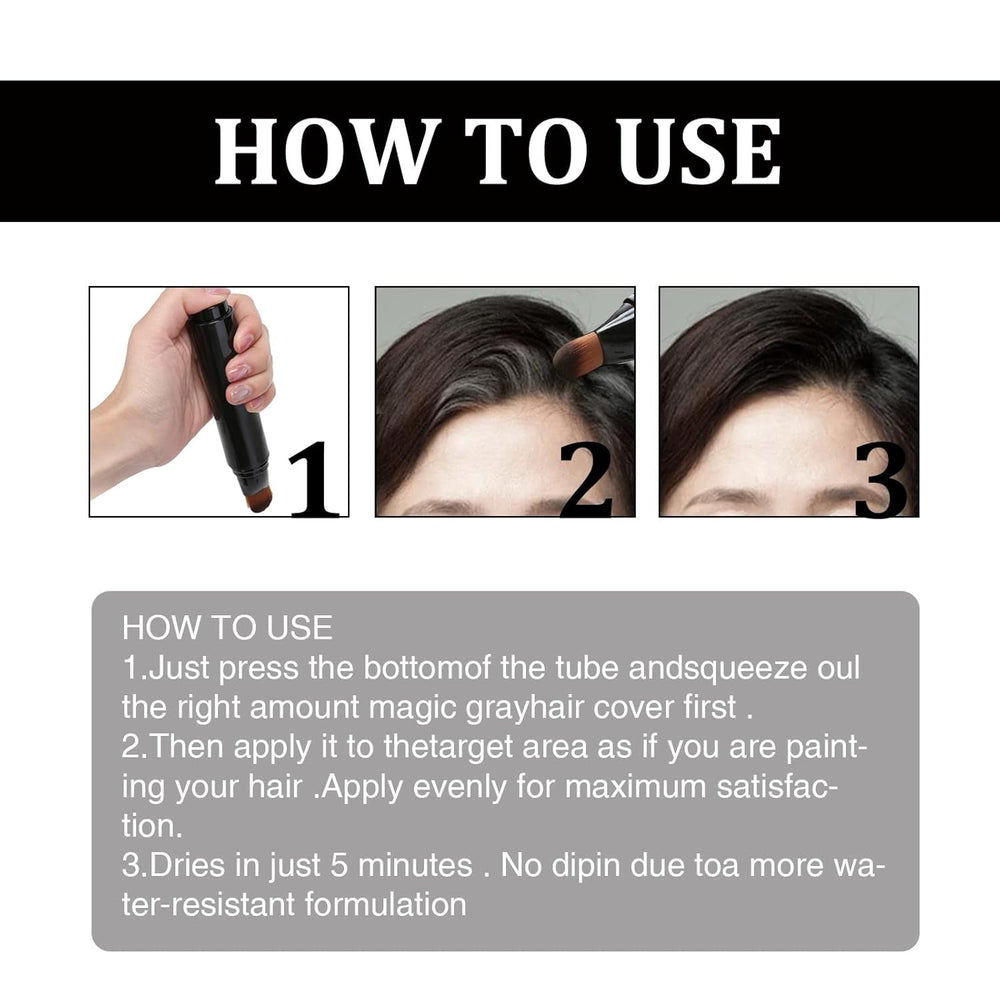 HOW TO USE

1

2

3

HOW TO USE
1.Just press the bottomof the tube andsqueeze oul the right amount magic grayhair cover first .
2.Then apply it to thetarget area as if you are painting your hair .Apply evenly for maximum satisfaction.
3.Dries in just 5 minutes . No dipin due toa more water-resistant formulation