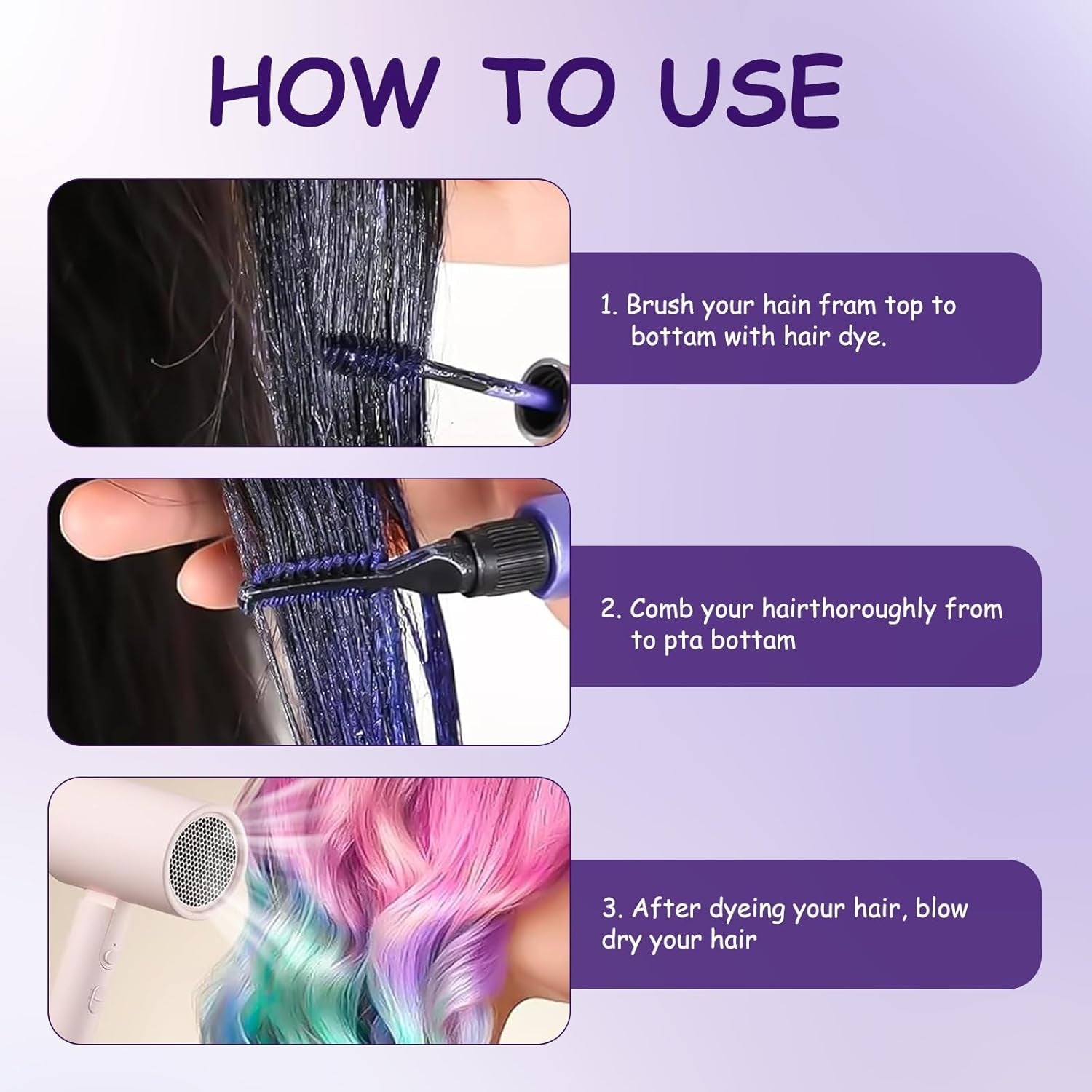 HOW TO USE

1. Brush your hain fram top to bottam with hair dye.

2. Comb your hairthoroughly from to pta bottam

3. After dyeing your hair, blow dry your hair