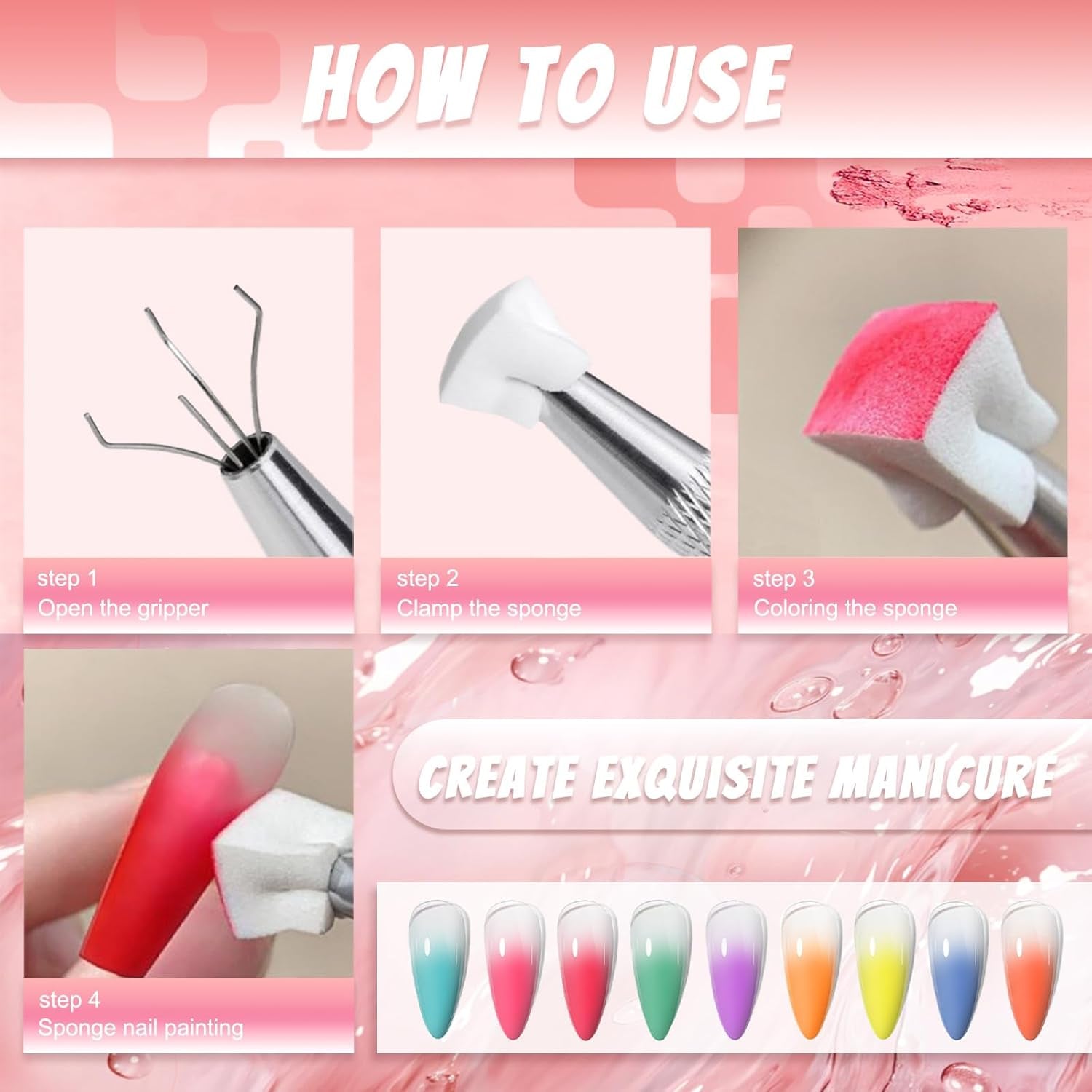 HOW TO USE

step 1
Open the gripper

step 2
Clamp the sponge

step 3
Coloring the sponge

step 4
Sponge nail painting

CREATE EXQUISITE MANICURE