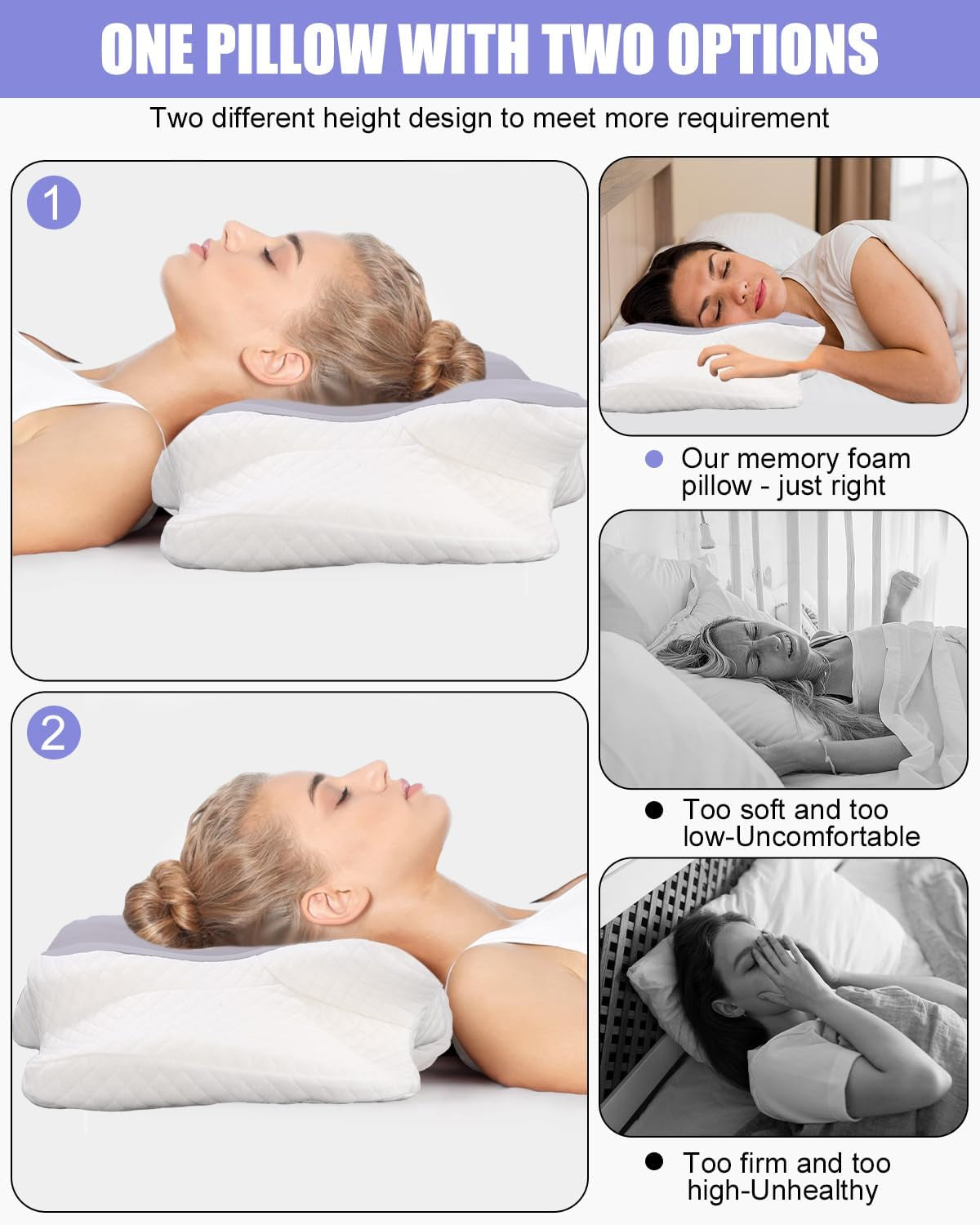 ONE PILLOW WITH TWO OPTIONS

Two different height design to meet more requirement

1

2

Our memory foam pillow - just right

Too soft and too low-Uncomfortable

Too firm and too high-Unhealthy